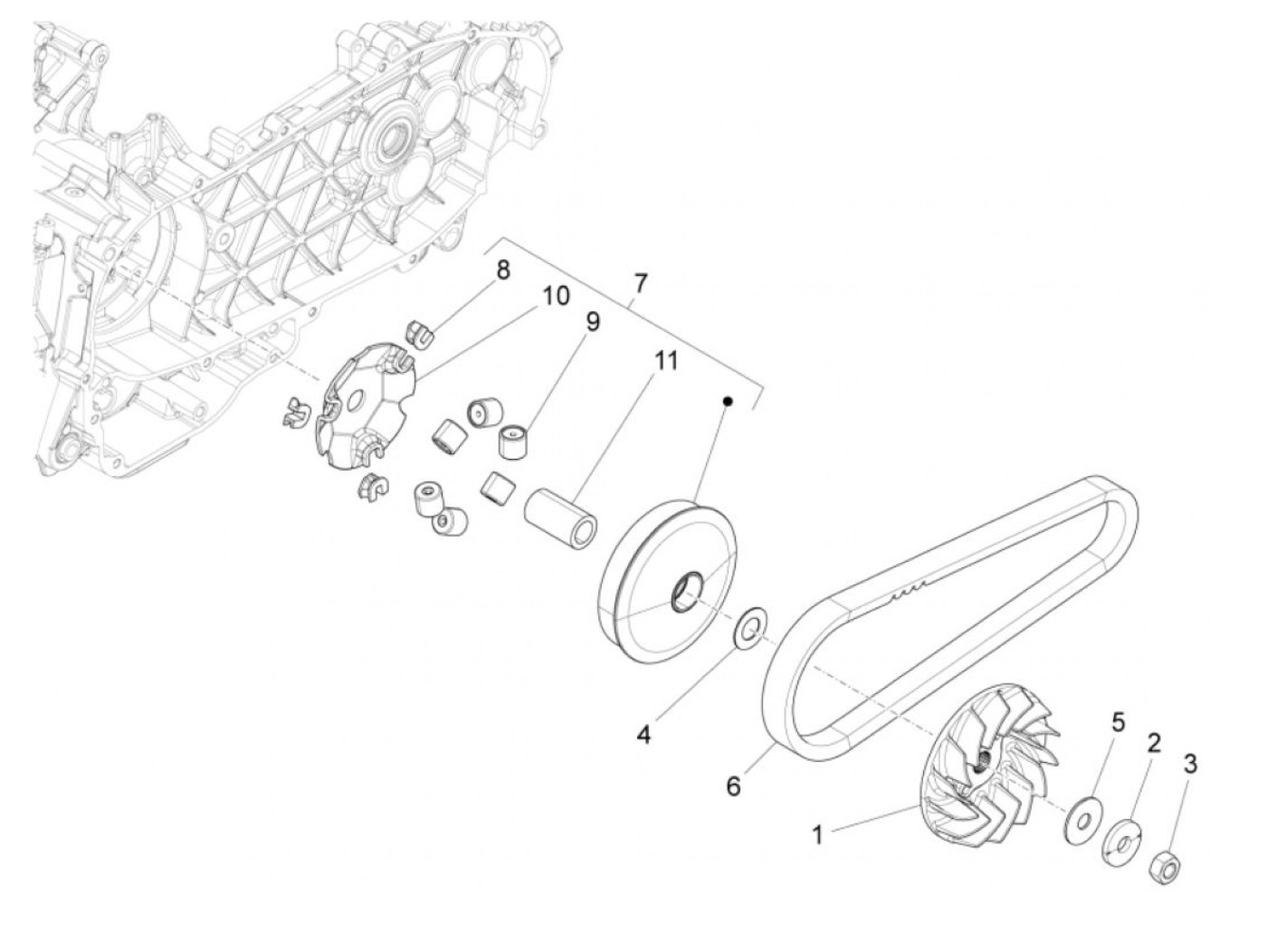 8
10
7
9
11
4
6
5
2
3
1