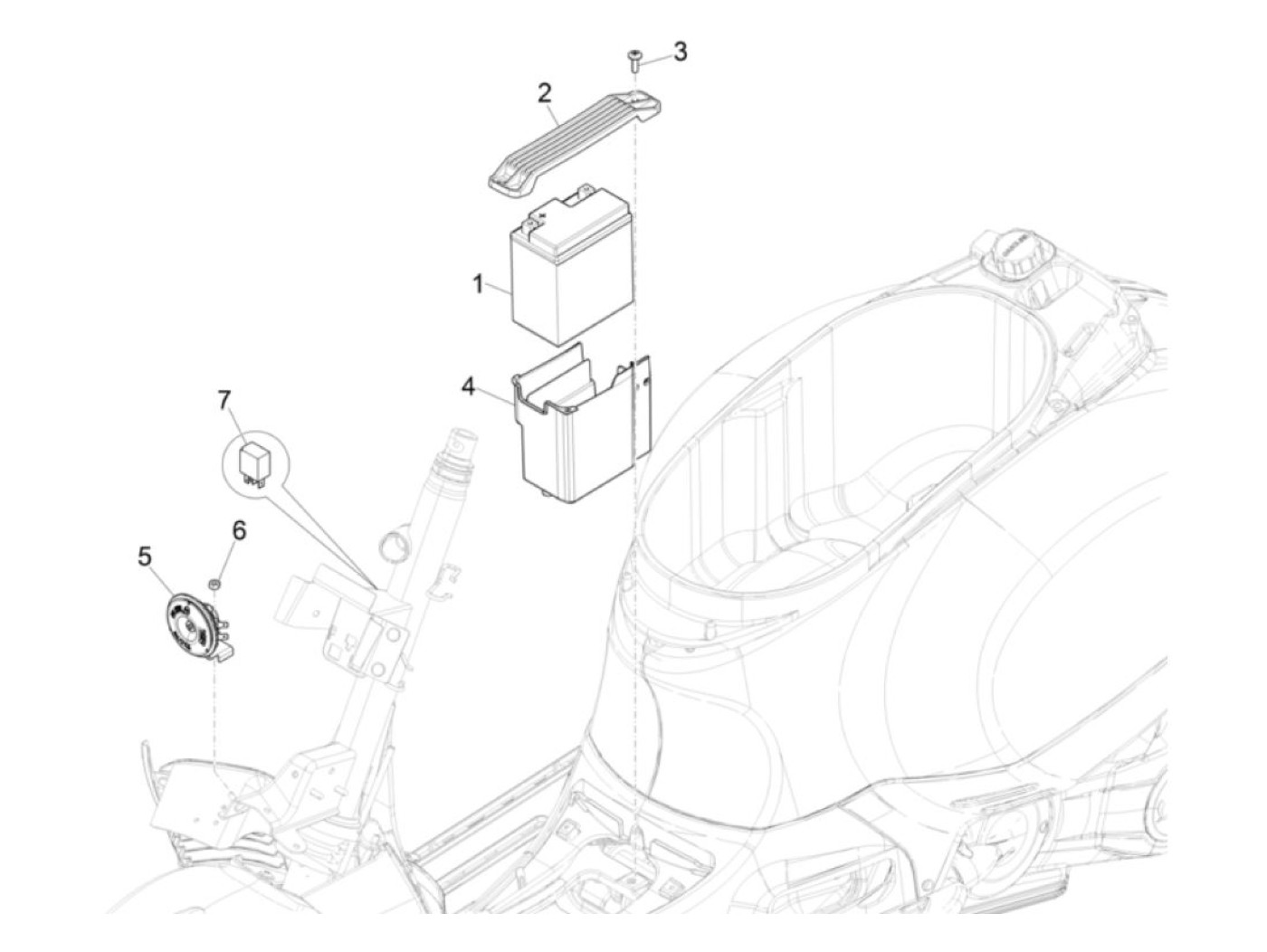 3
2
1
4
7
6
5