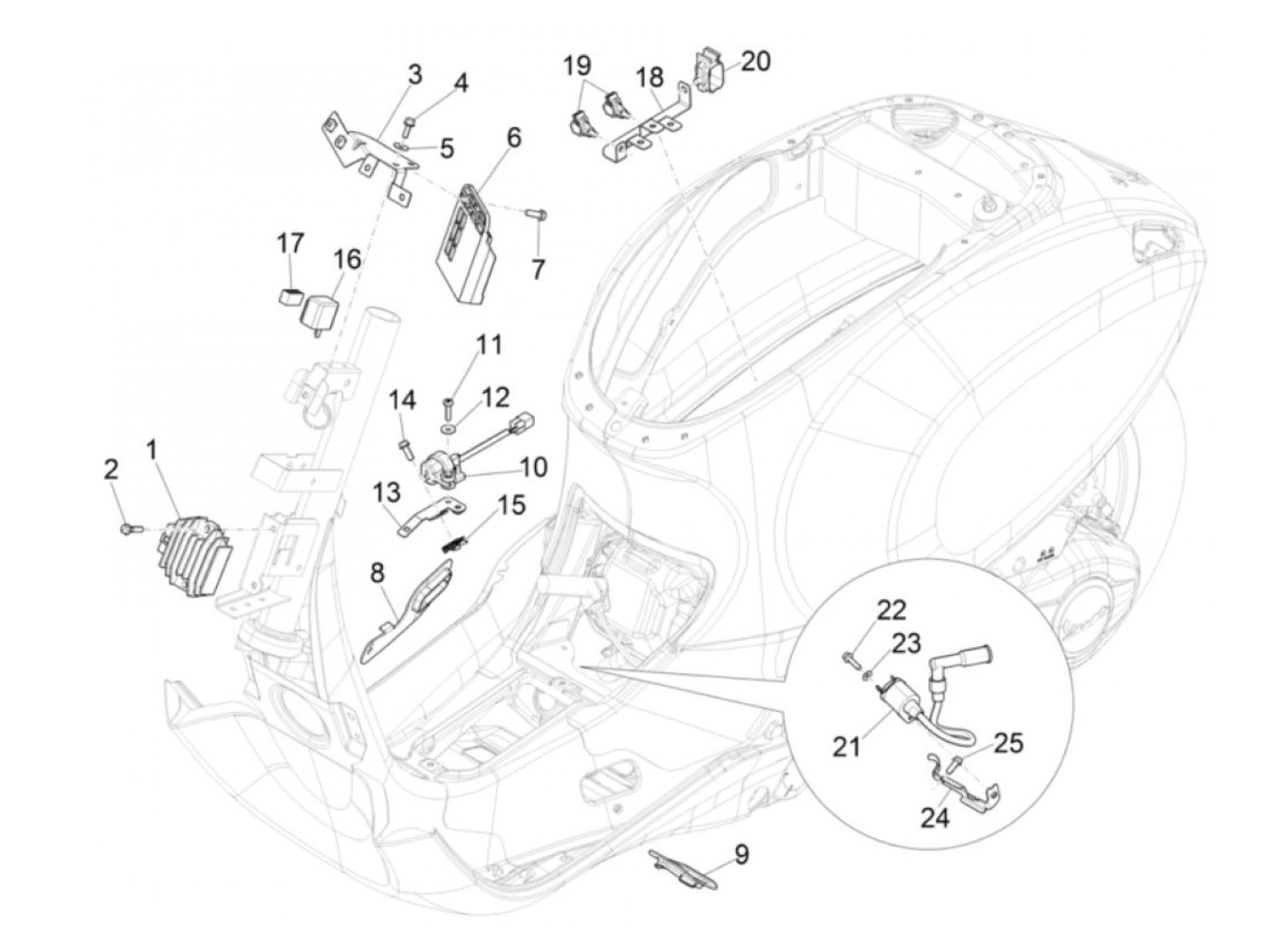 3
4
5
6
7
19
18
20
17
16
11
12
14
10
13
15
2
1
8
22
23
21
25
24
9