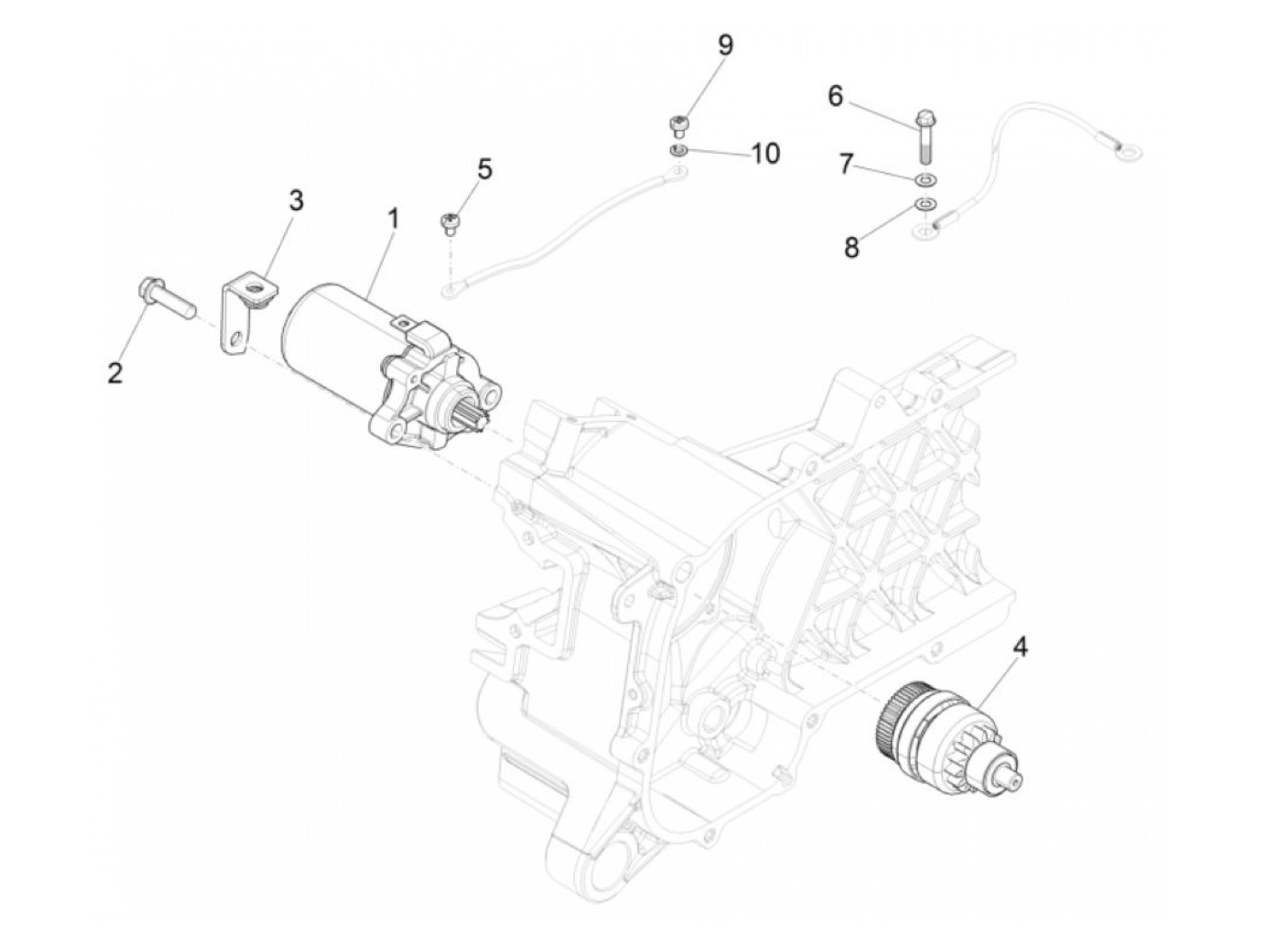 9
6
10
7
5
3
1
8
2
4