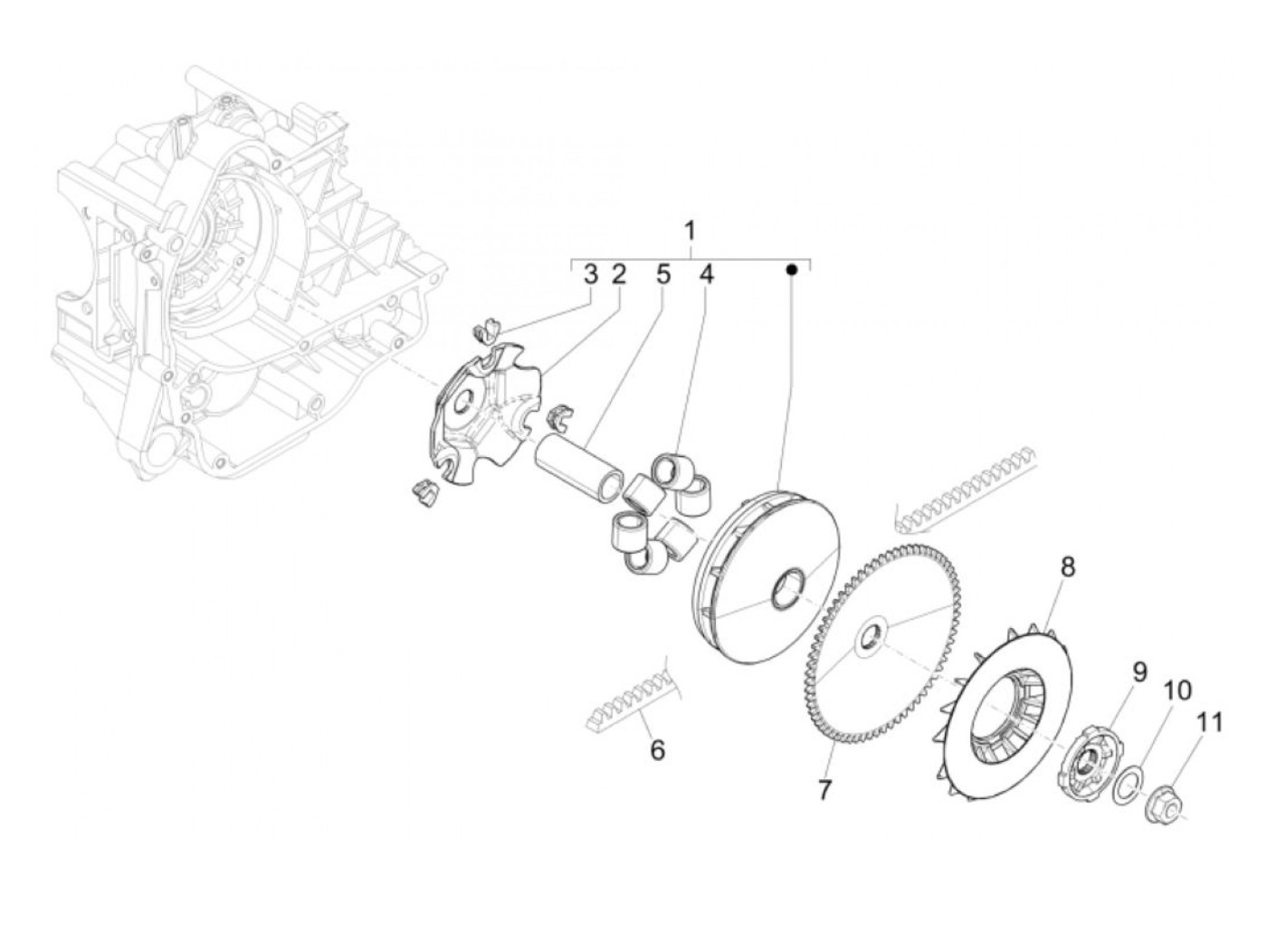 1
3 2 5 4
8
9
10
11
6
7