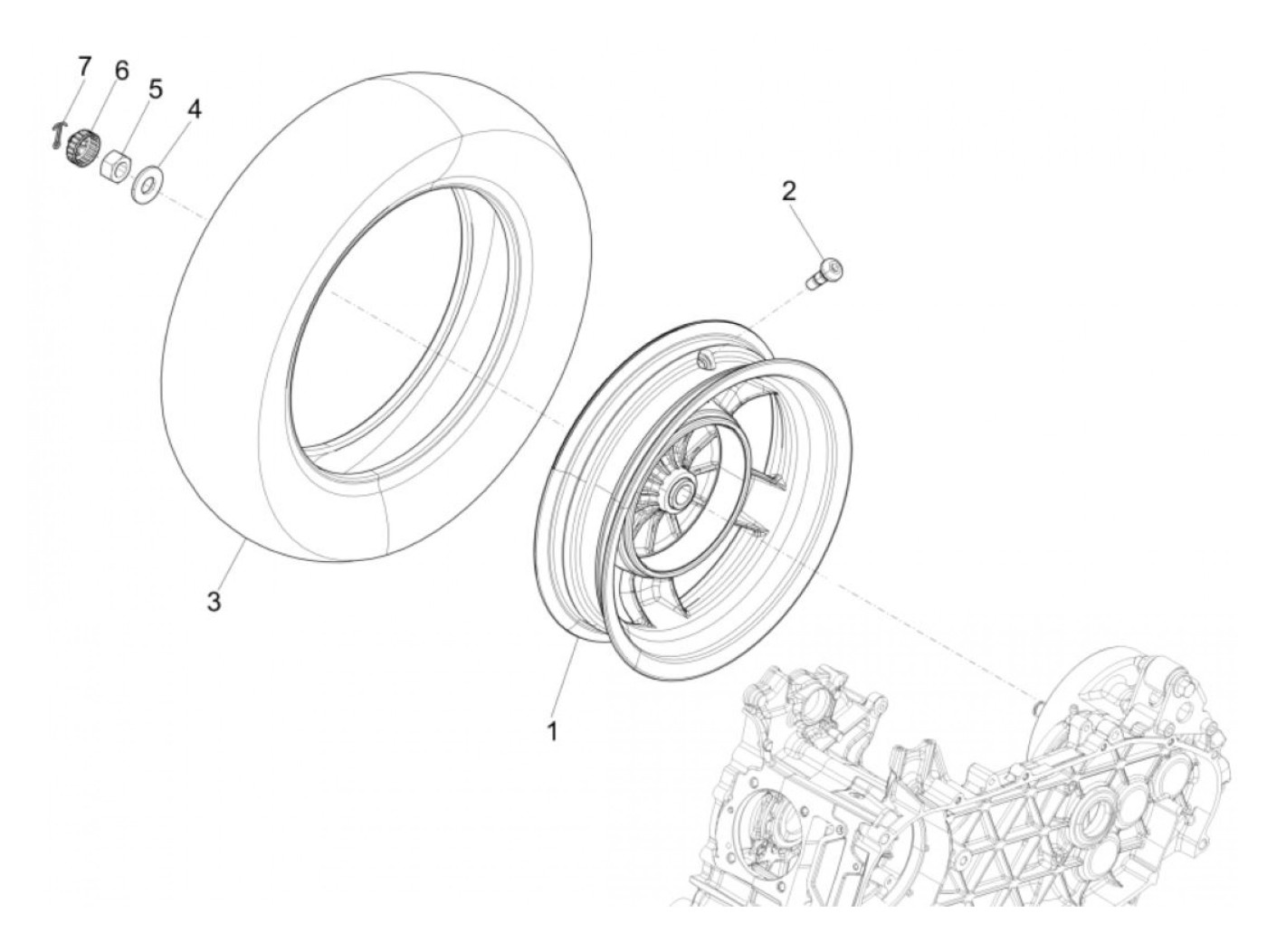 7
6
5
4
2
3
1