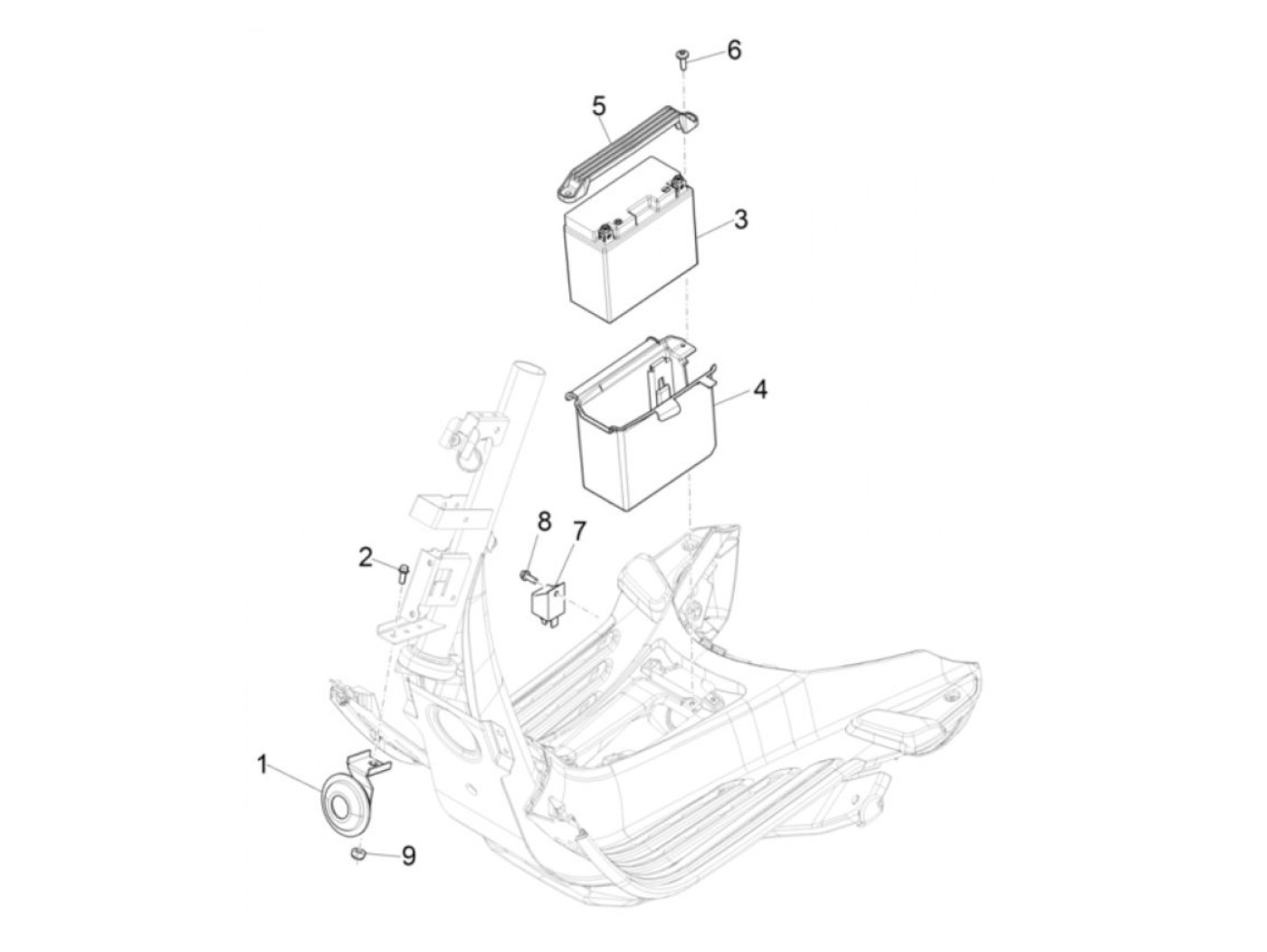 6
5
3
4
8
7
2
1
9