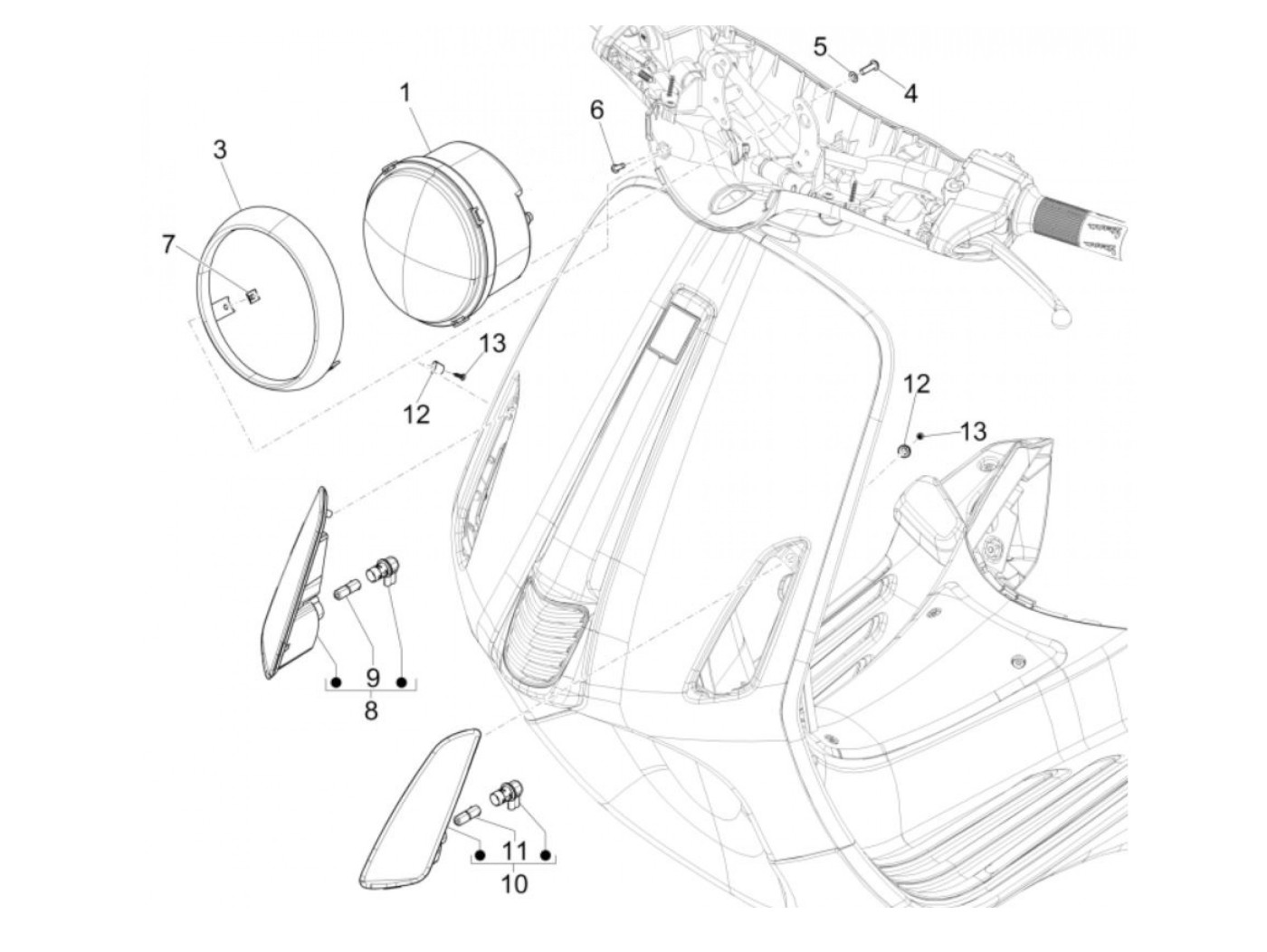 5
4
1
6
3
7
13
12
12
13
9
8
11
10