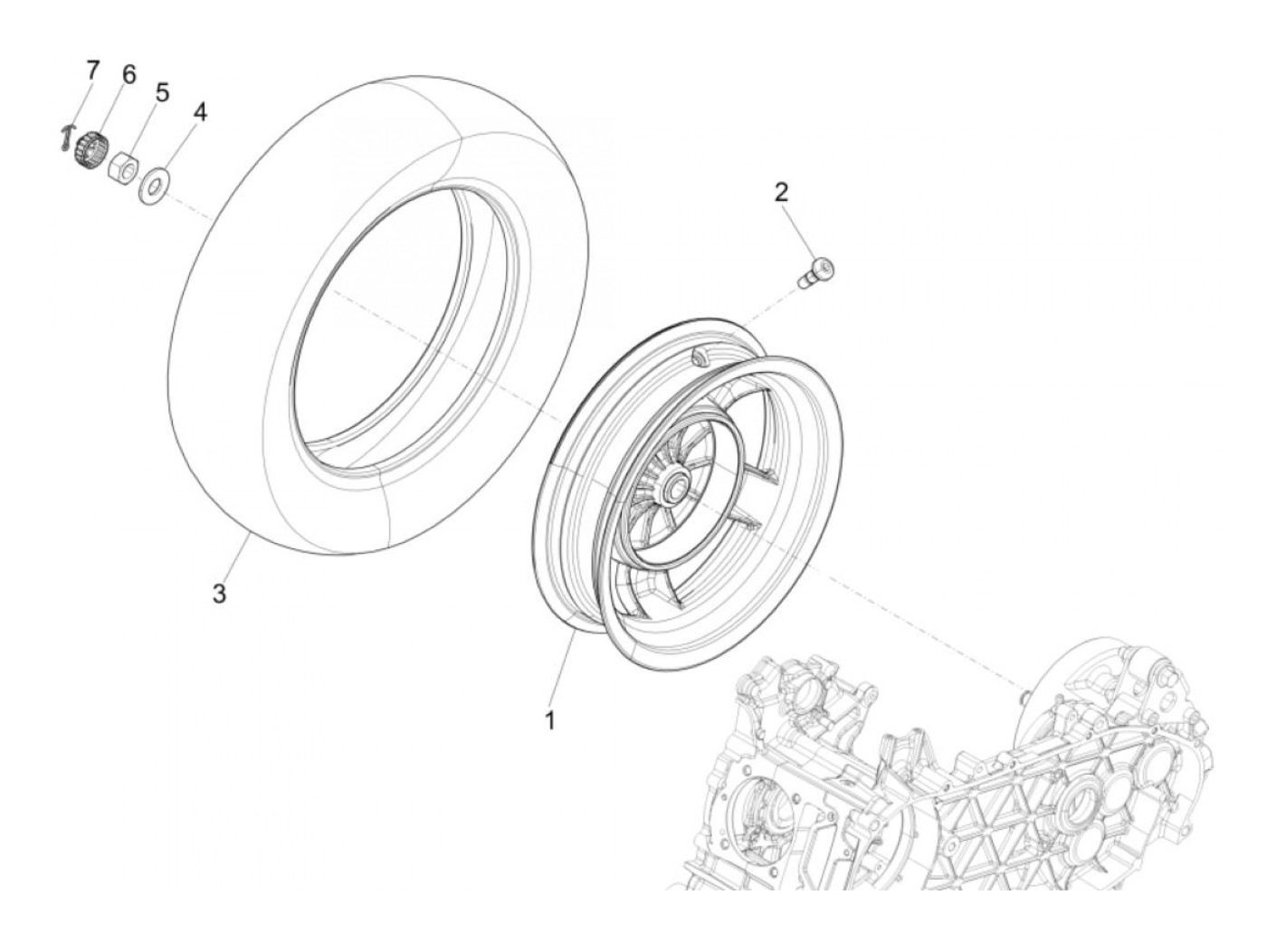 7
6
5
4
2
3
1