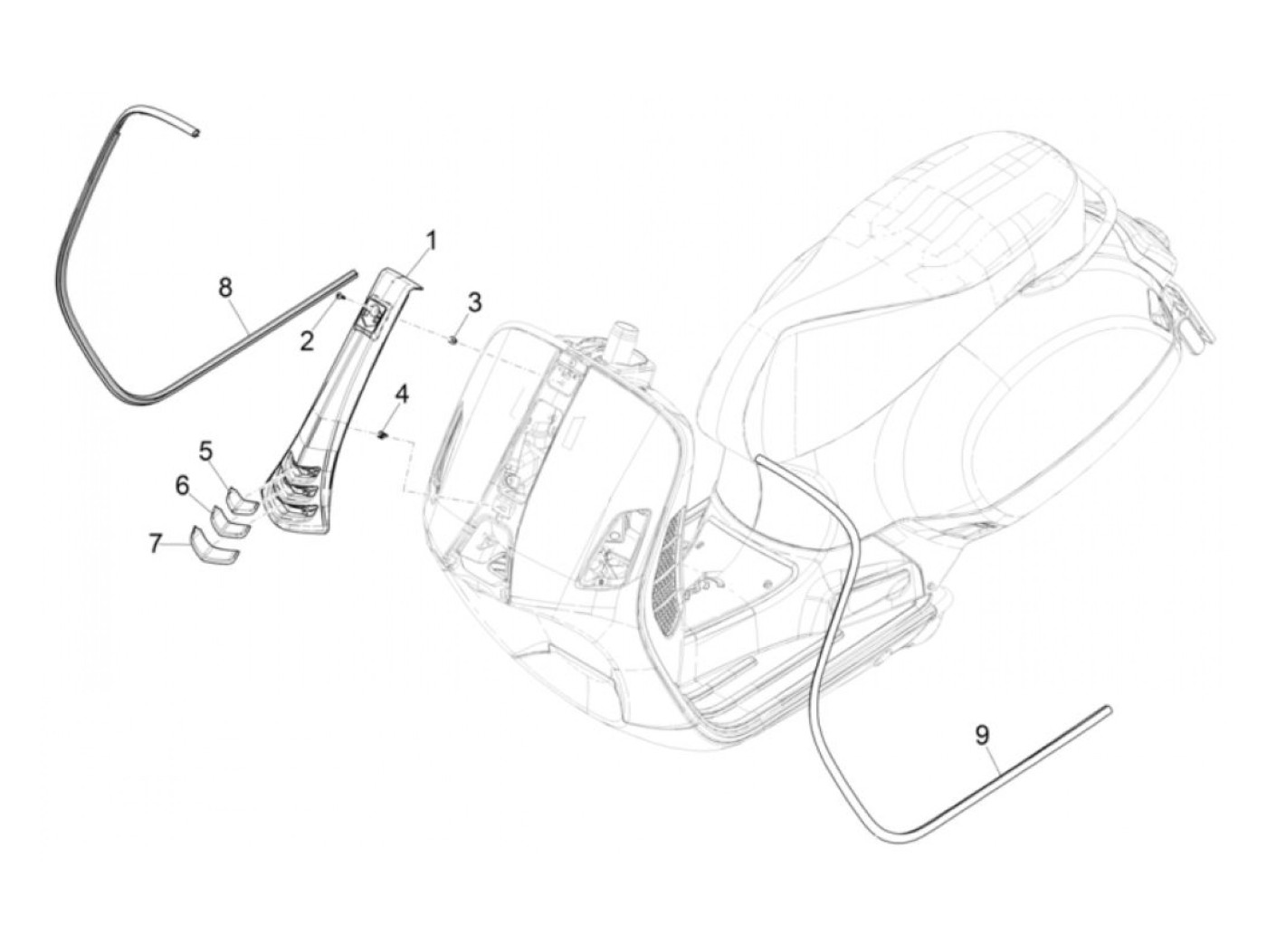 1
8
2
3
4
5
6
7
9