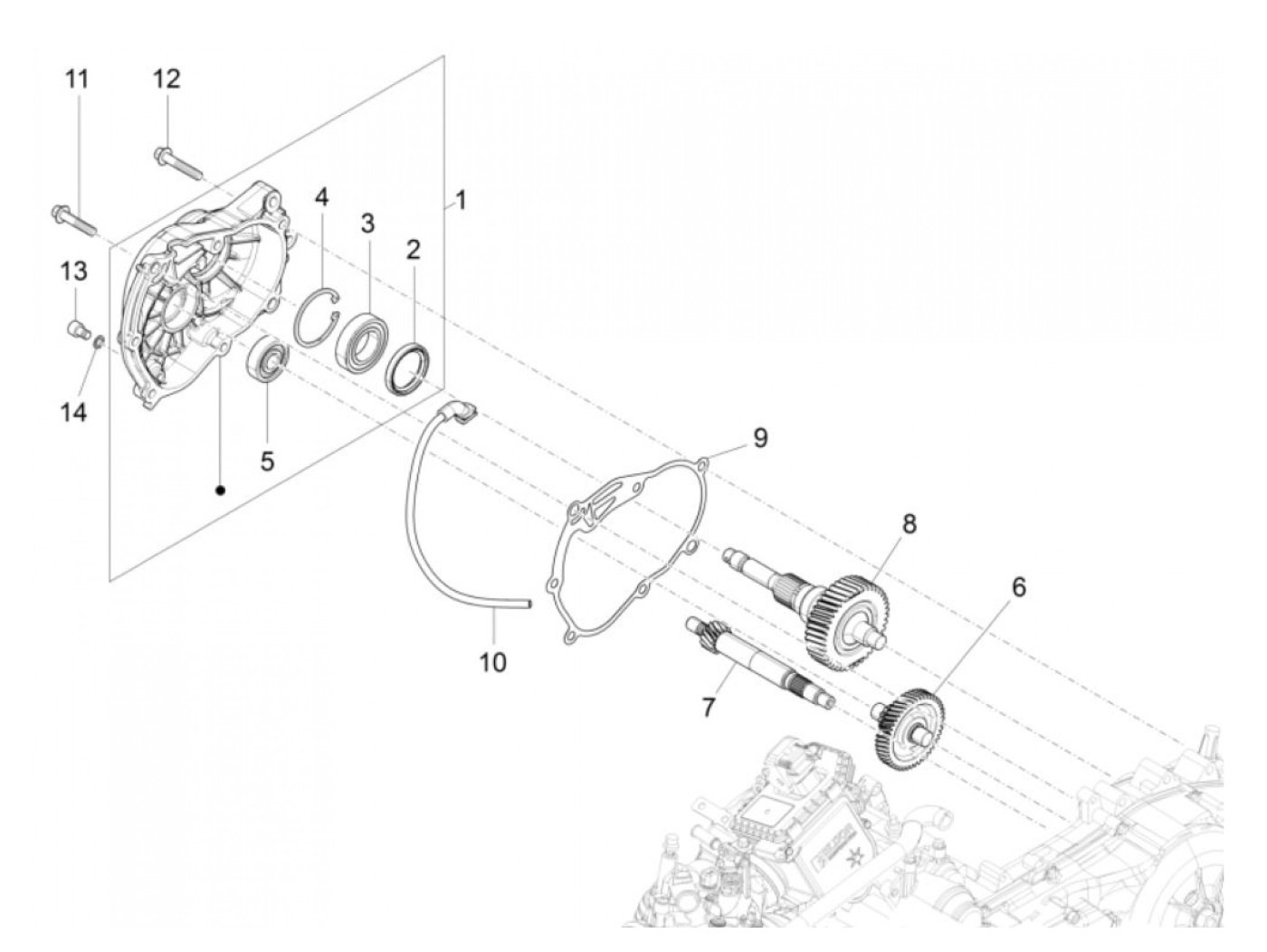 11
12
4
3
2
1
13
14
5
9
8
6
10
7