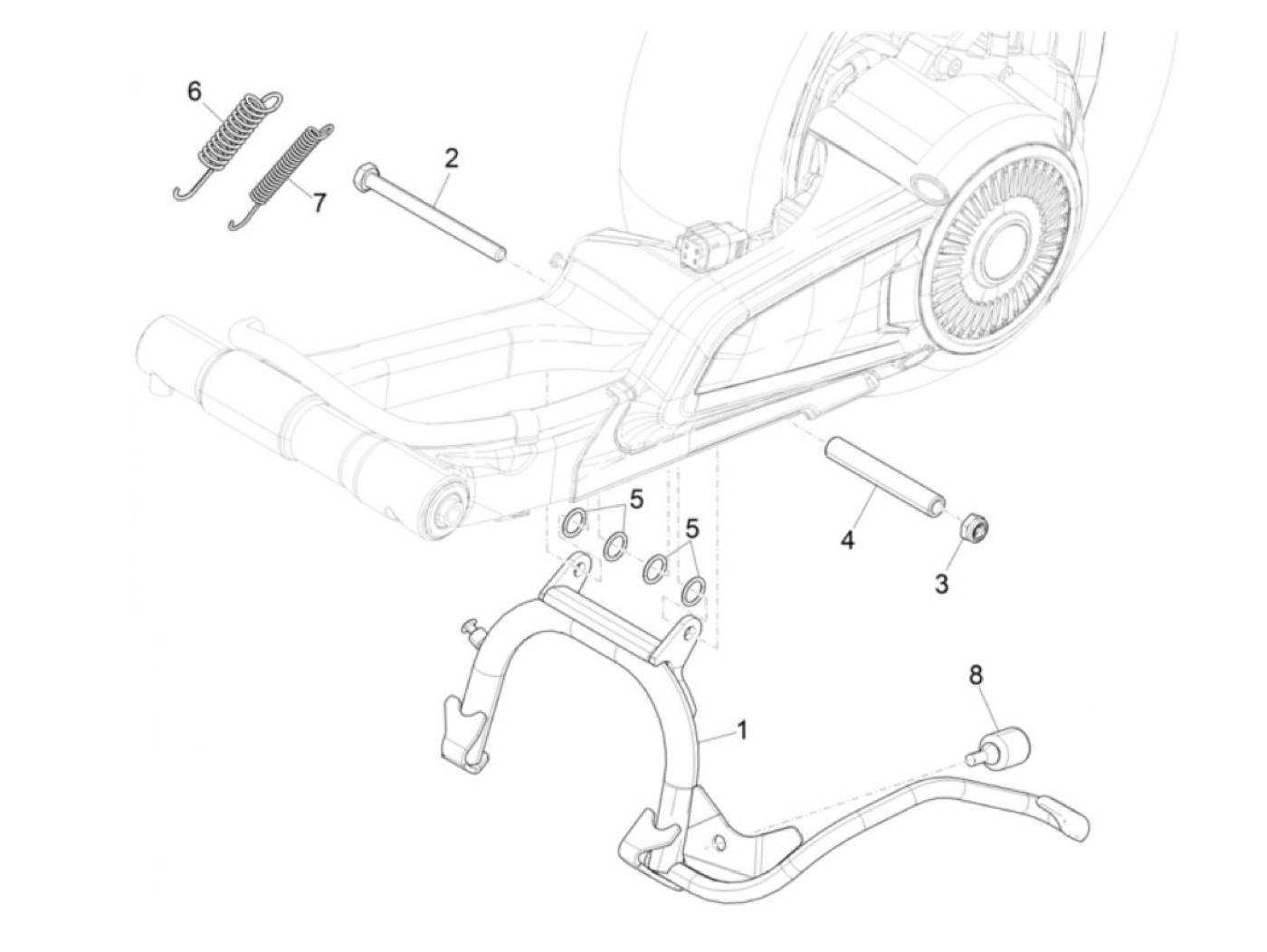 6
7
2
5
5
4
3
8
1