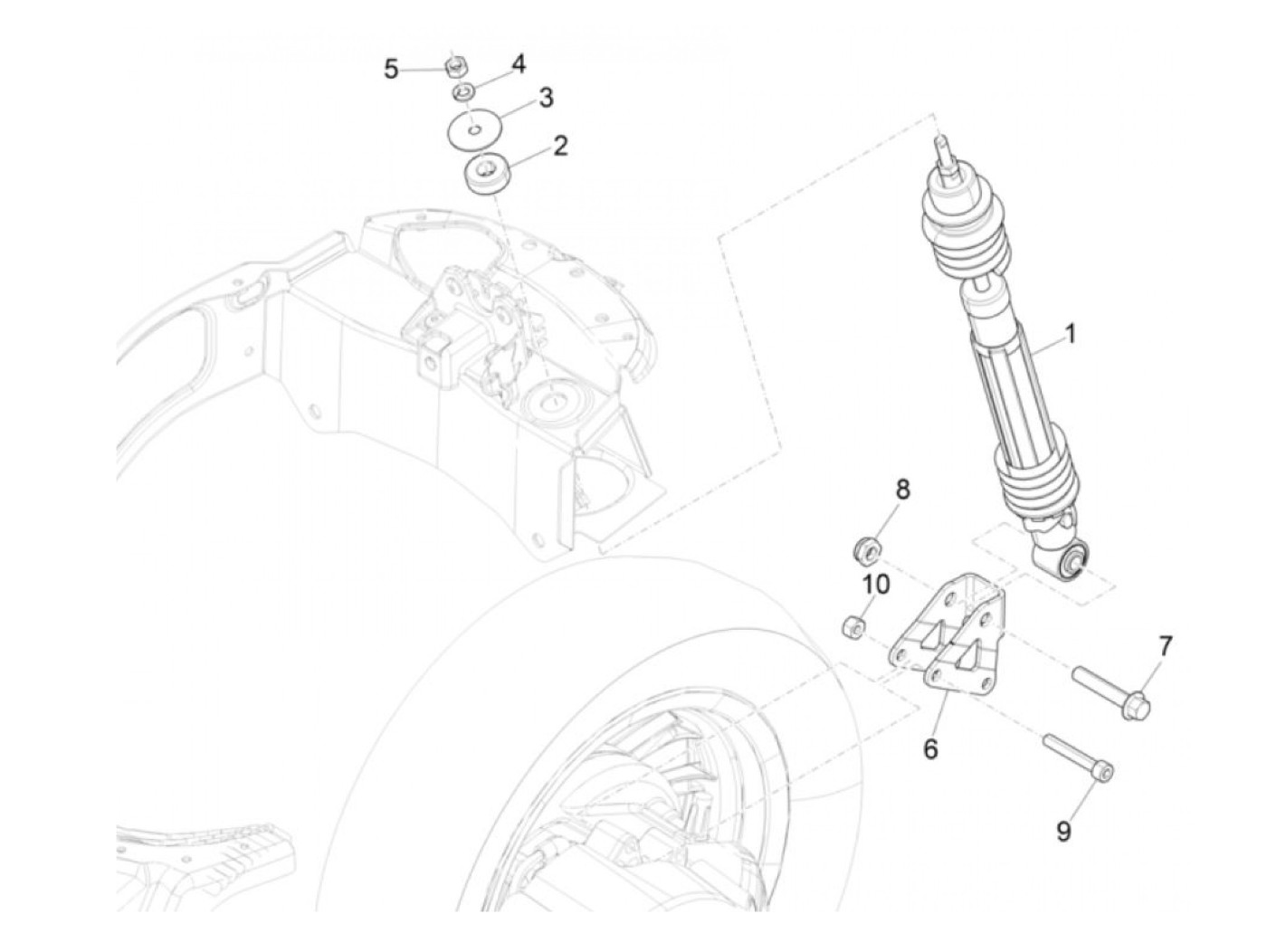 5
4
3
2
1
8
10
7
6
9