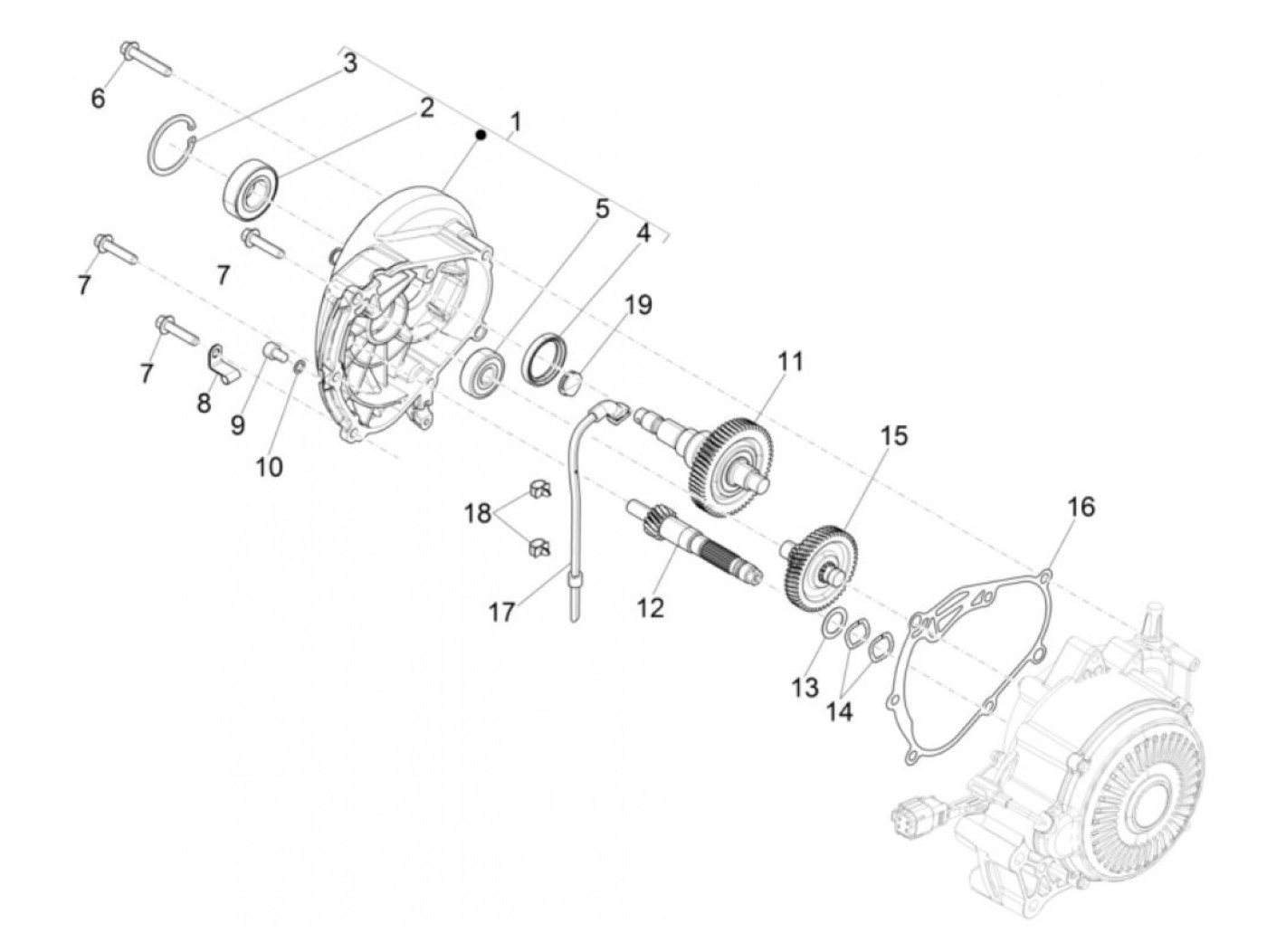 6
3
2
1
5
4
19
7
7
7
8
9
10
11
15
16
18
17
12
13
14