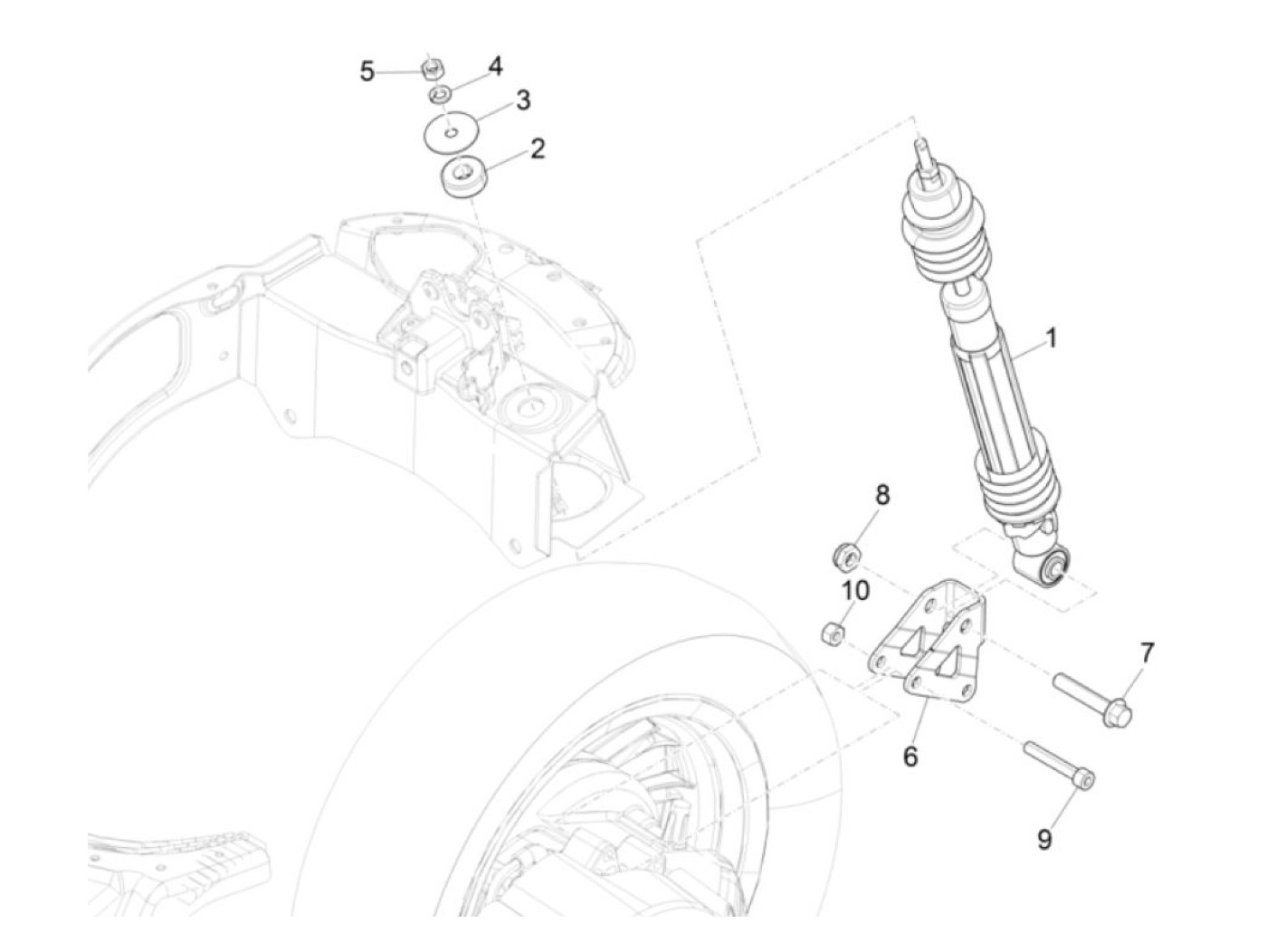 5
4
3
2
1
8
10
7
6
9