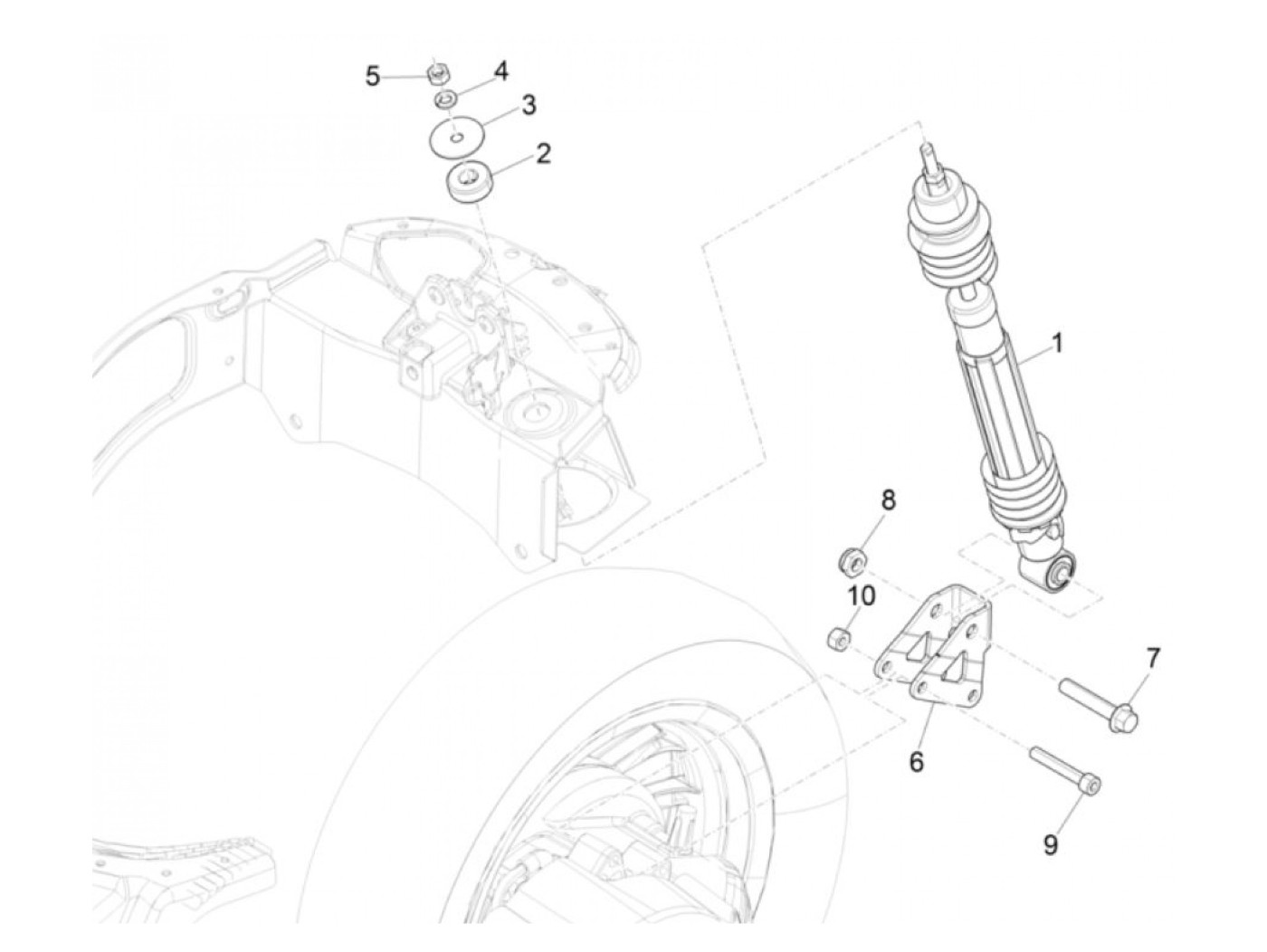 5
4
3
2
1
8
10
7
6
9