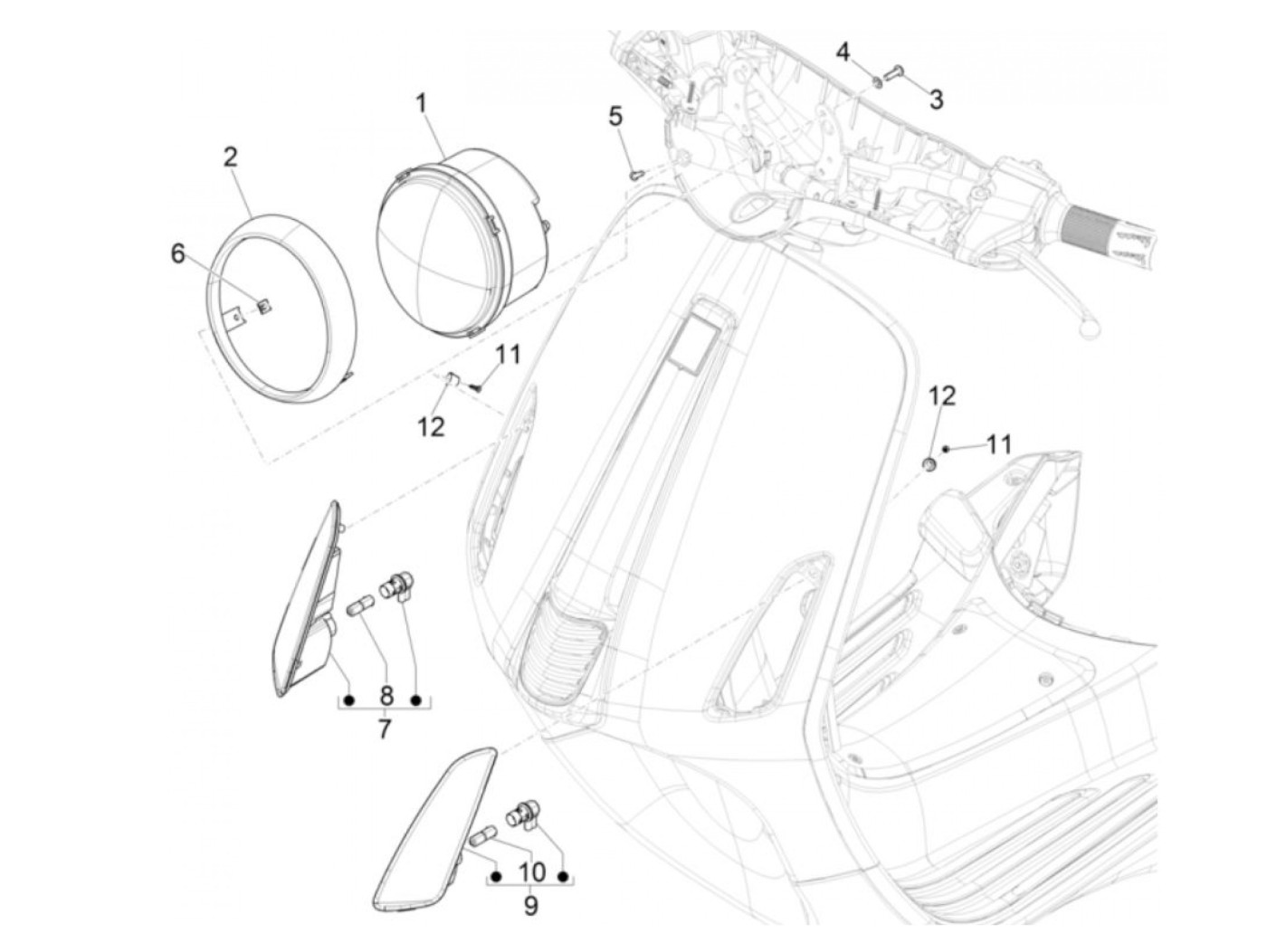 4
3
1
5
2
6
11
12
12
11
8
7
10
9