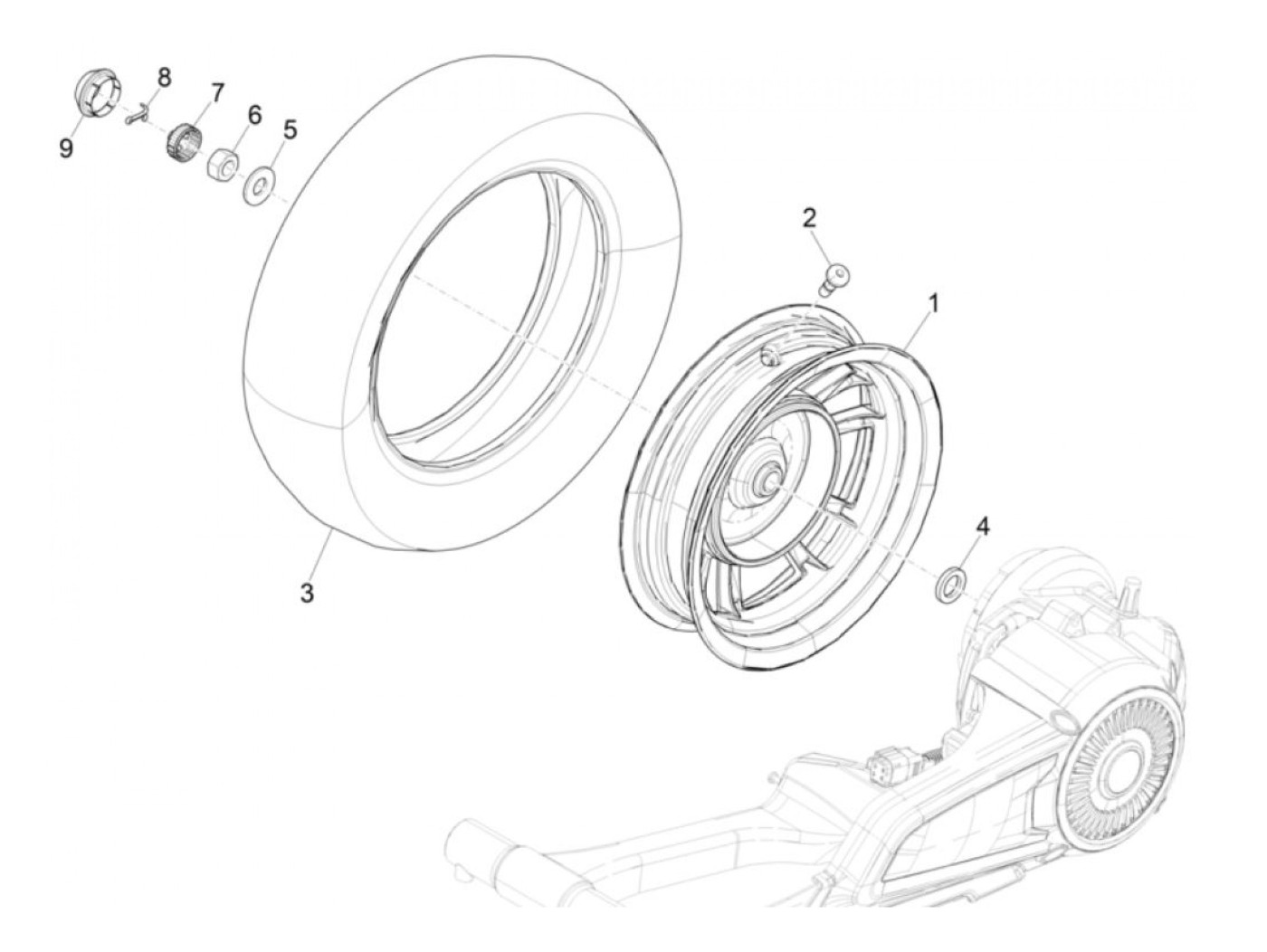 8
7
6
5
9
2
1
3
4