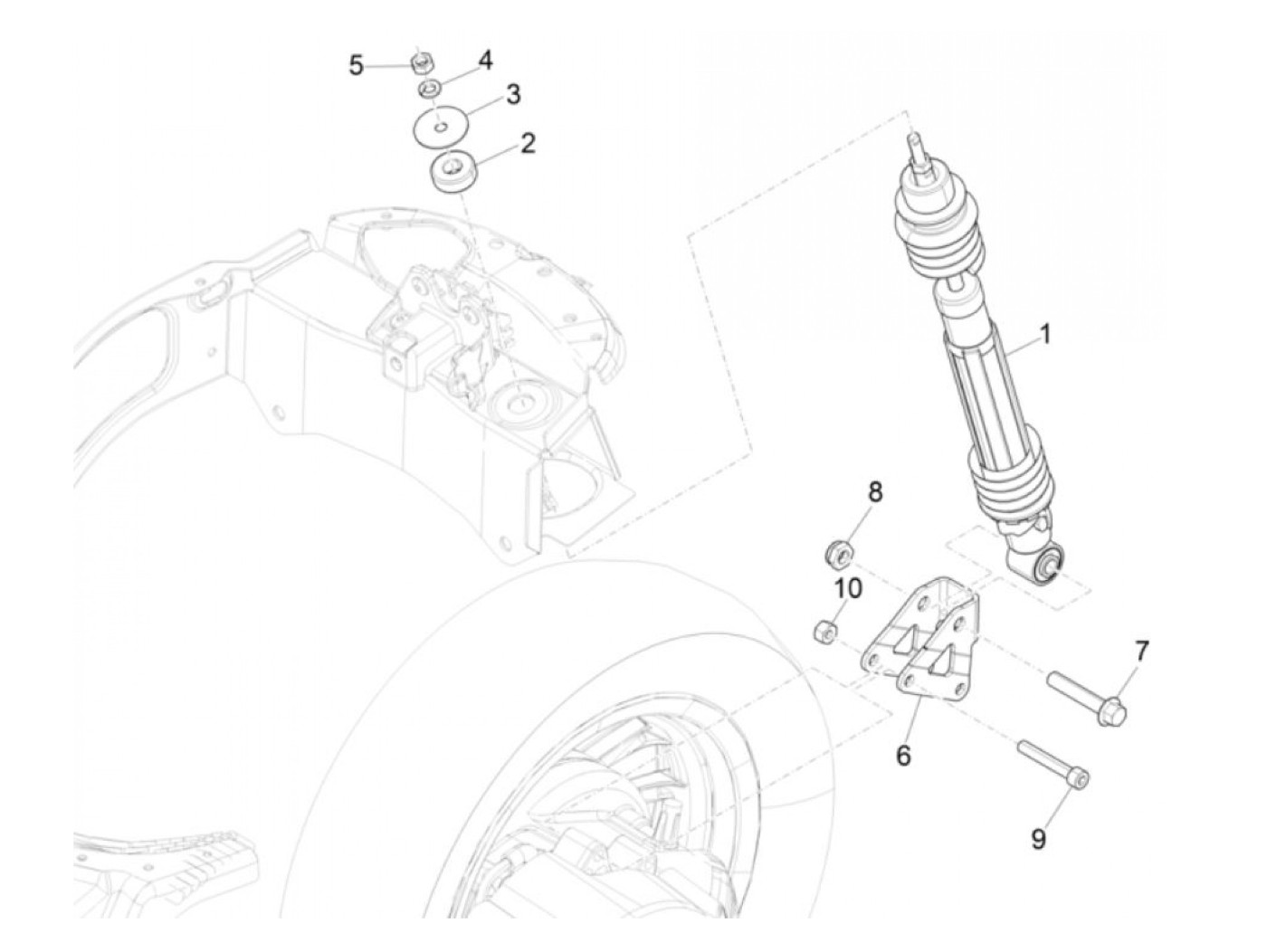 5
4
3
2
1
8
10
7
6
9