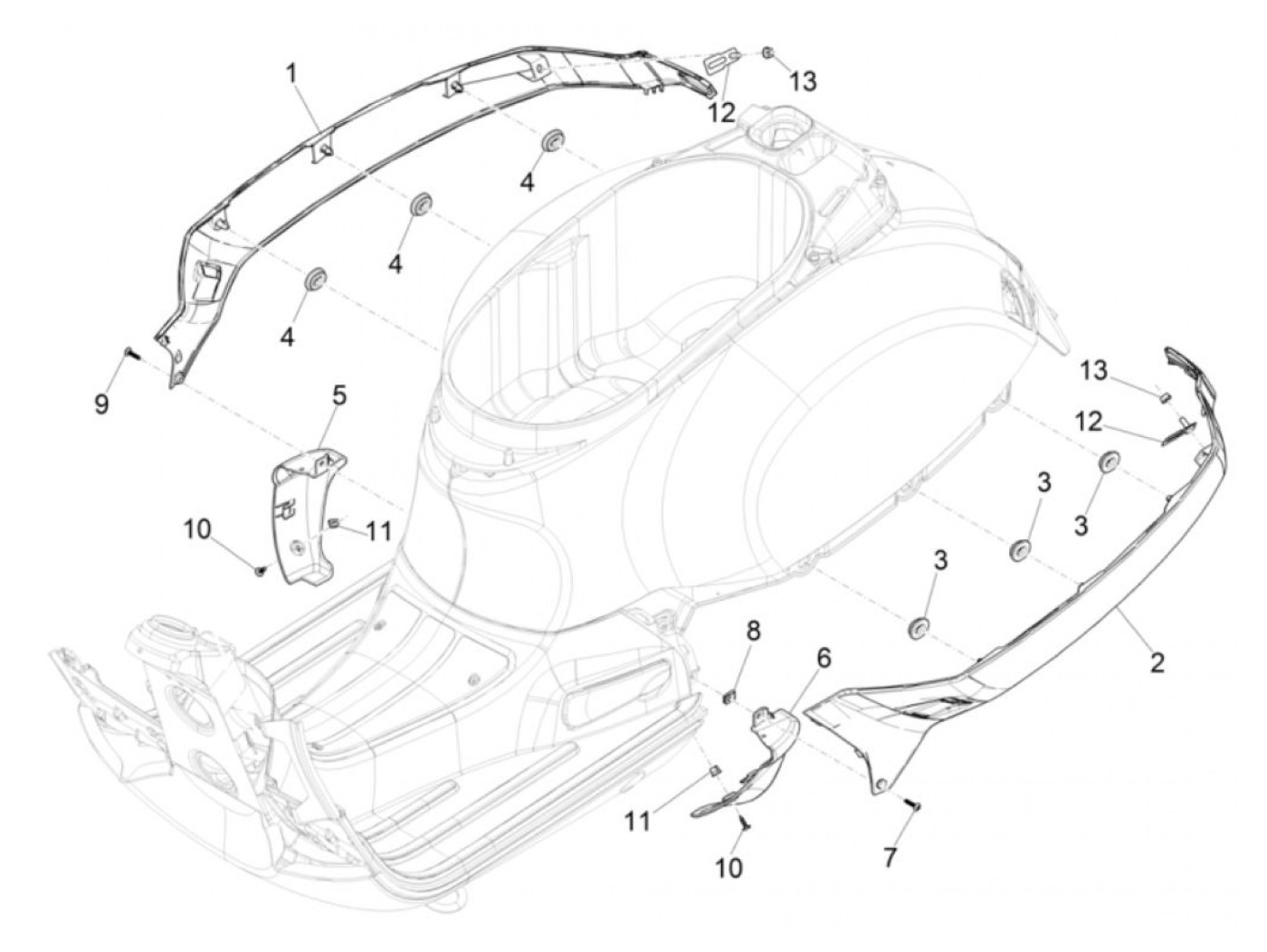 1
12
13
4
4
4
9
5
10
11
13
12
3
3
3
2
8
6
11
10
7