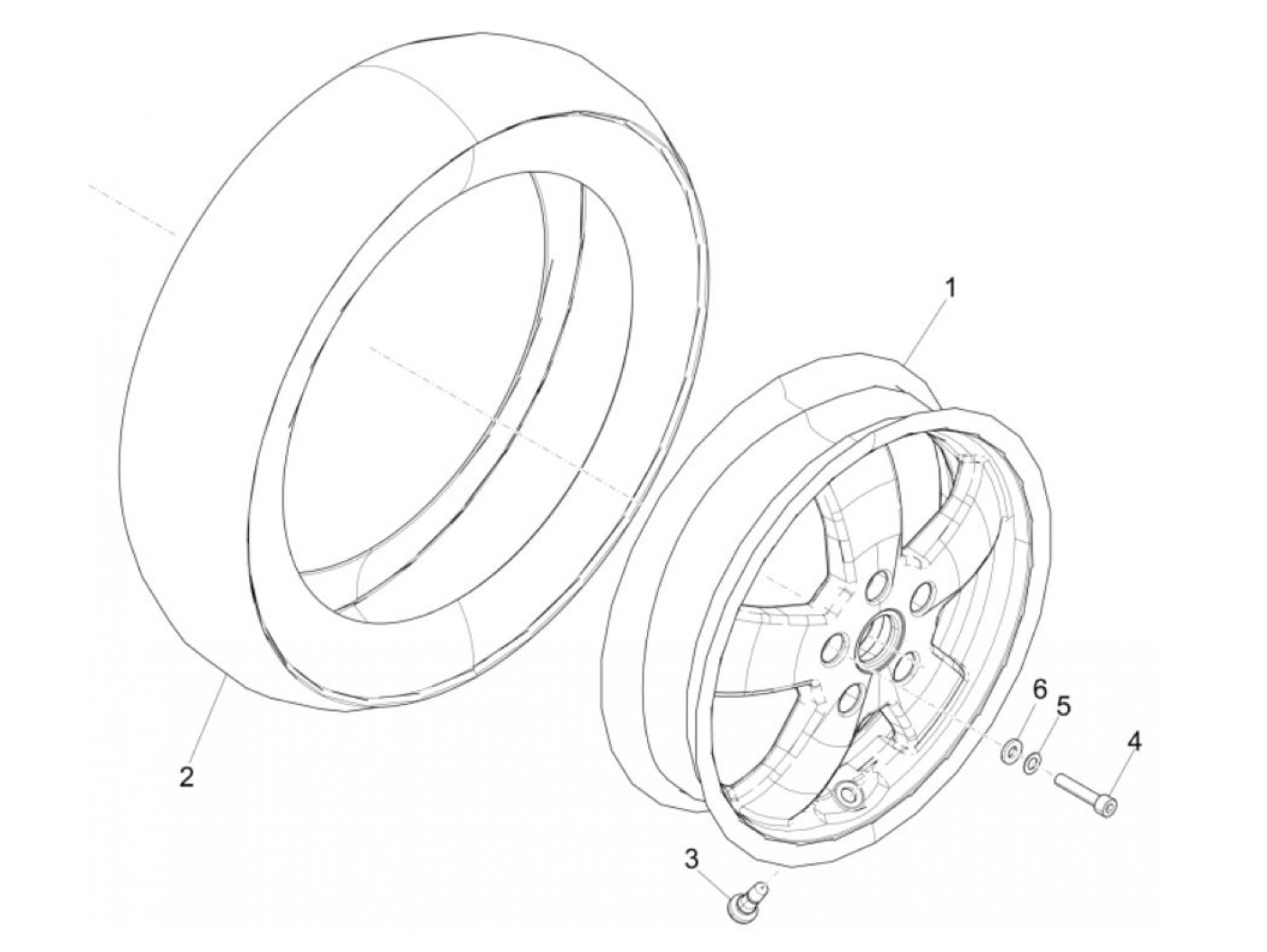 1
2
6
5
4
3