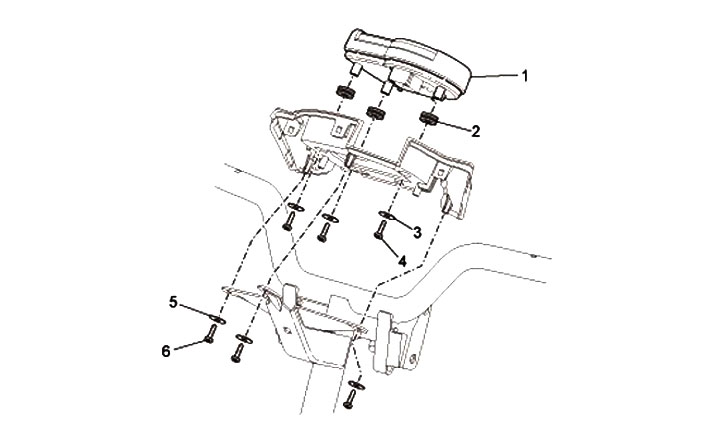 1
2
3
4
5
6