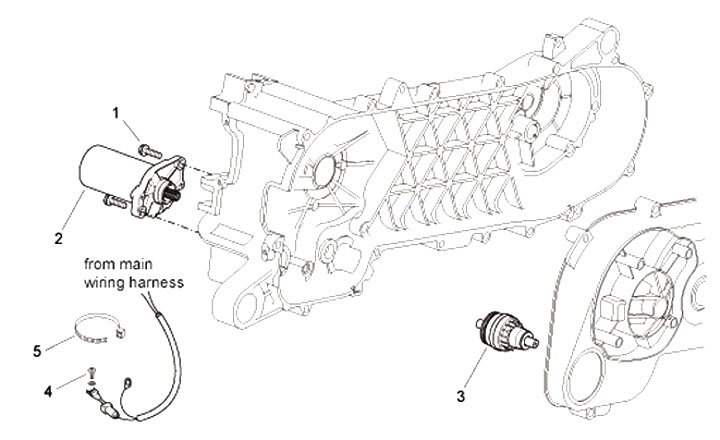 1

2

from main
wiring harness

5

4

3