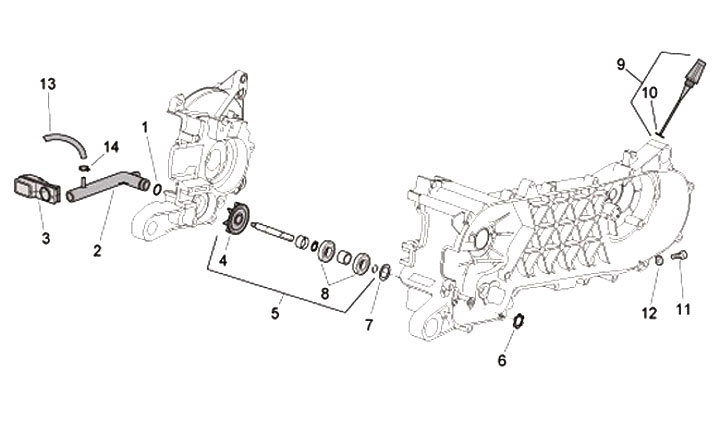 13
14
1
3
2
4
5
8
7
6
9
10
12
11