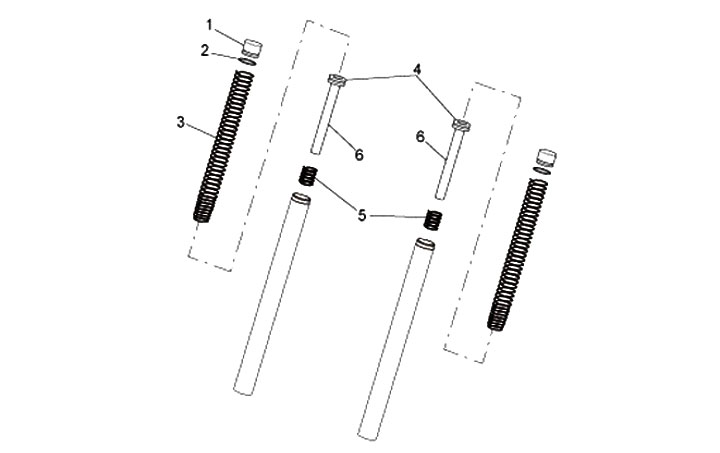 1
2
3
4
6
6
5