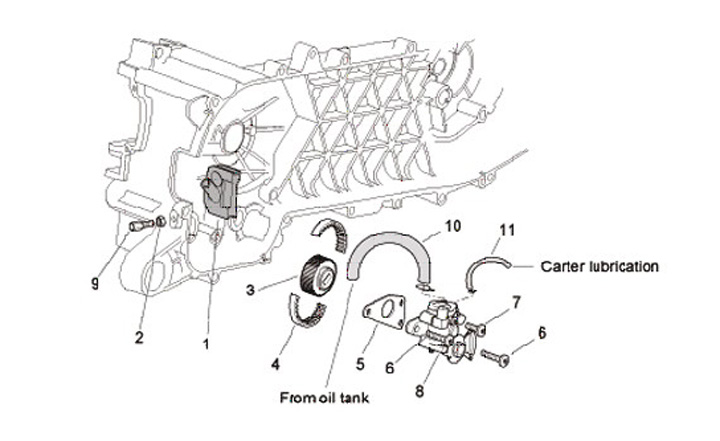 10
11
Carter lubrication
9
3
7
6
2
1
4
5
6
8
From oil tank