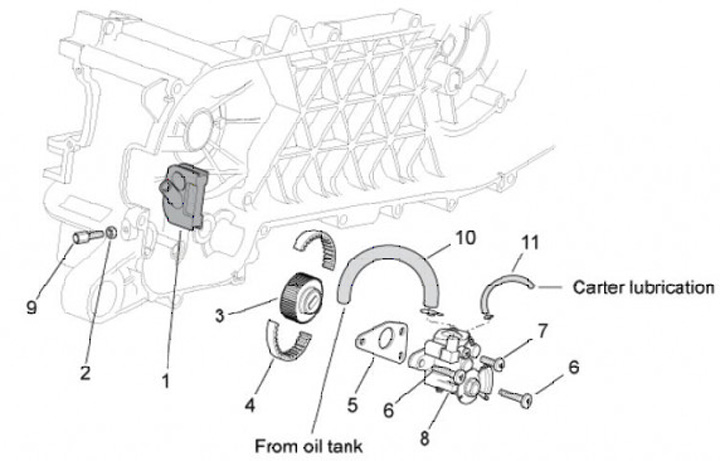 10
11
Carter lubrication
9
3
7
6
2
1
4
5
6
8
From oil tank