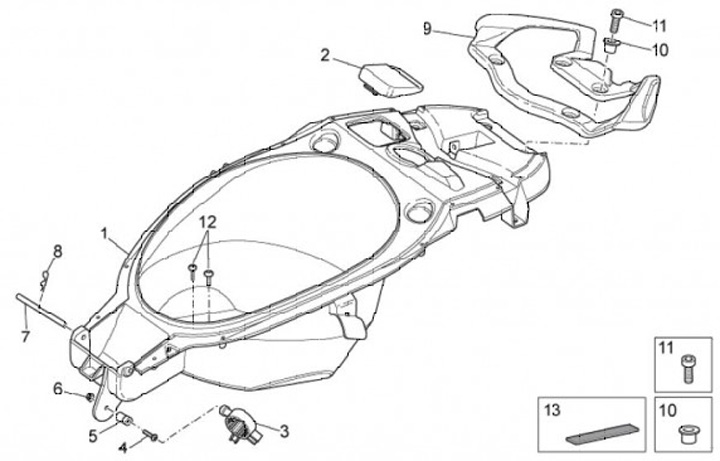 9
11
10
2
12
1
8
7
6
5
4
3
11
13
10