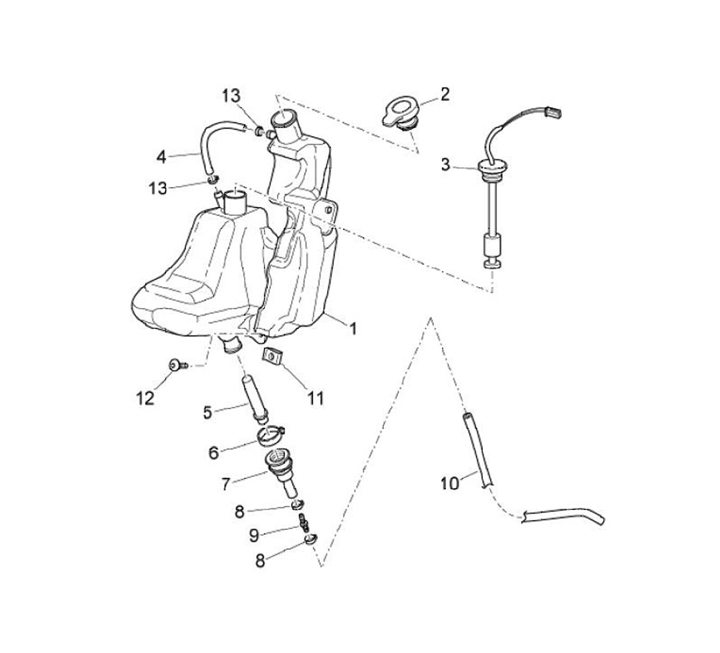 13
2
4
3
13
1
12
11
5
6
7
10
8
9
8