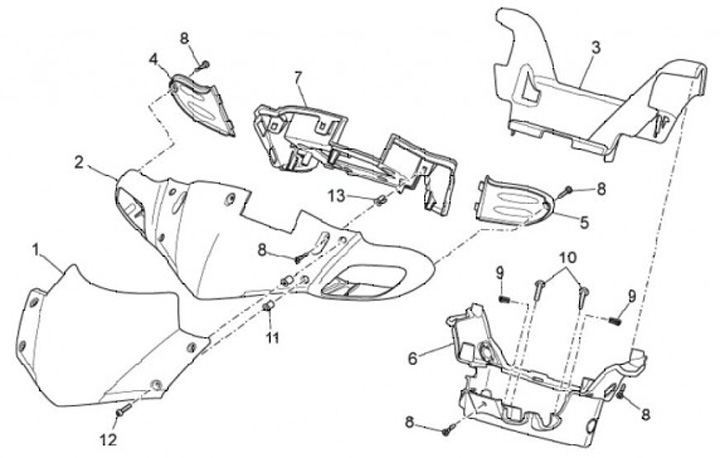 8
4
7
3
2
13
8
5
1
8
10
9
9
11
6
8
8
12