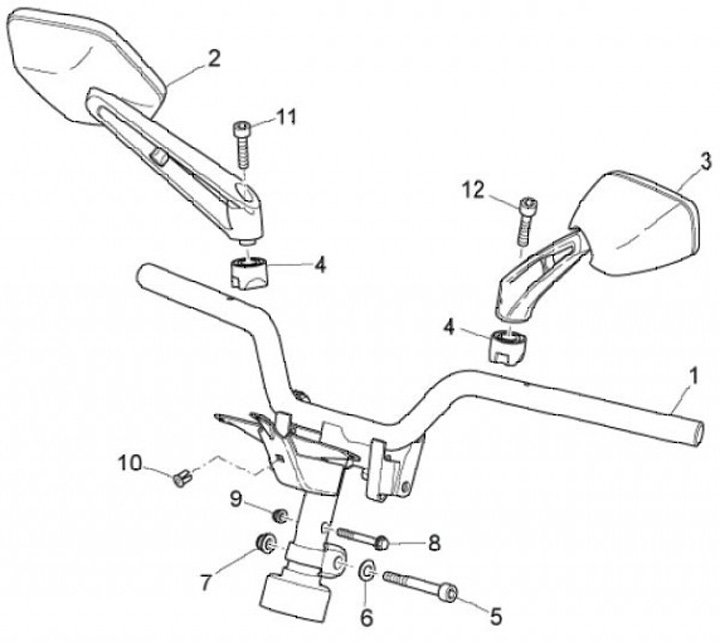 2
11
3
12
4
4
1
10
9
8
7
6
5