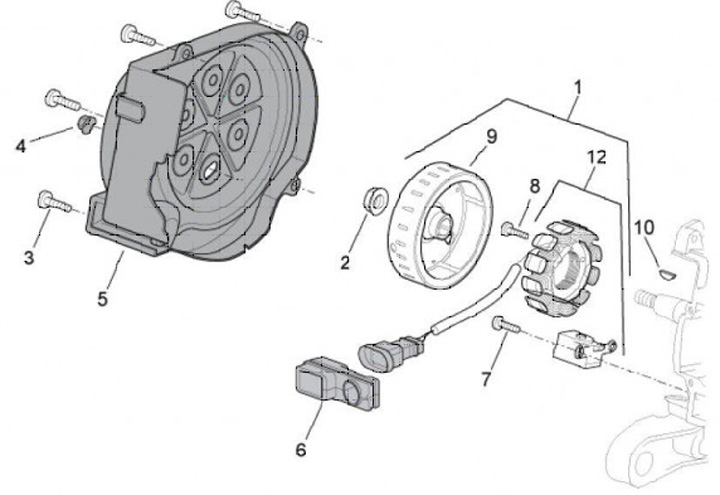 1
9
12
8
10
4
2
3
5
7
6