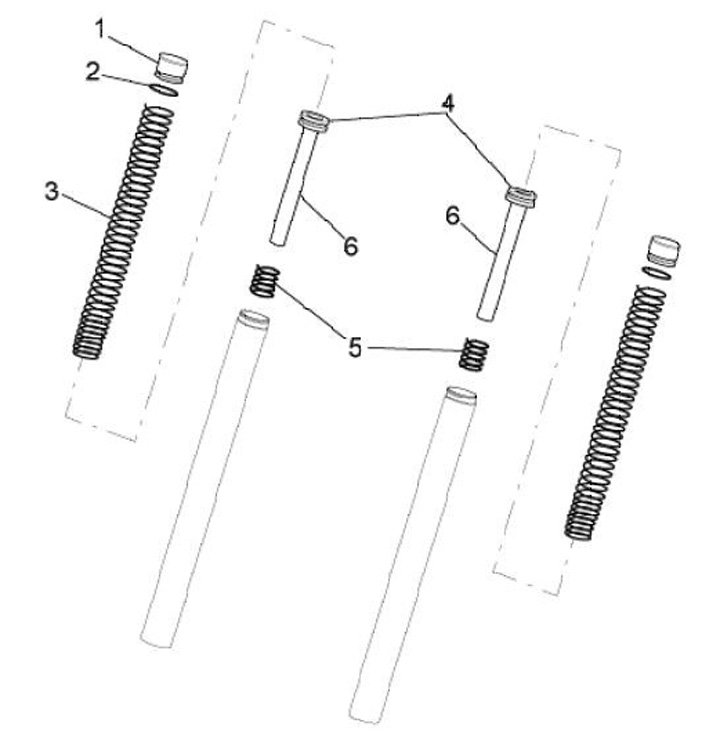 1
2
3
4
6
6
5