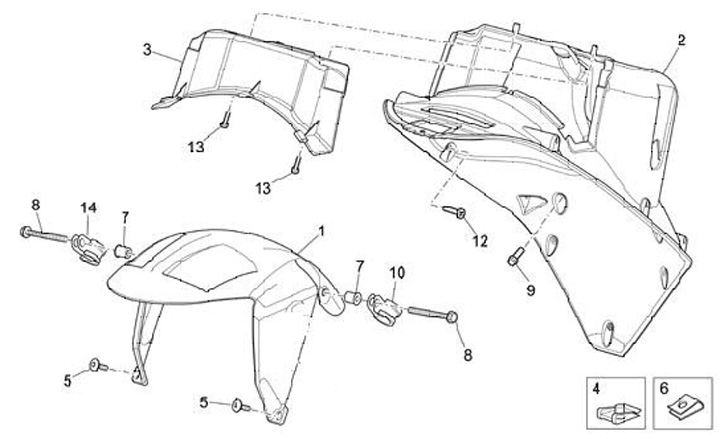 3
2
13
13
8
14
7
1
12
9
7
10
8
5
5
4
6