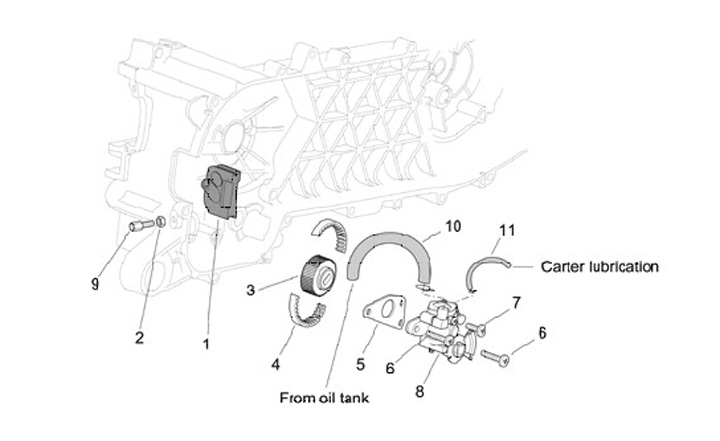 10
11
Carter lubrication
9
3
7
6
2
1
4
5
6
8
From oil tank