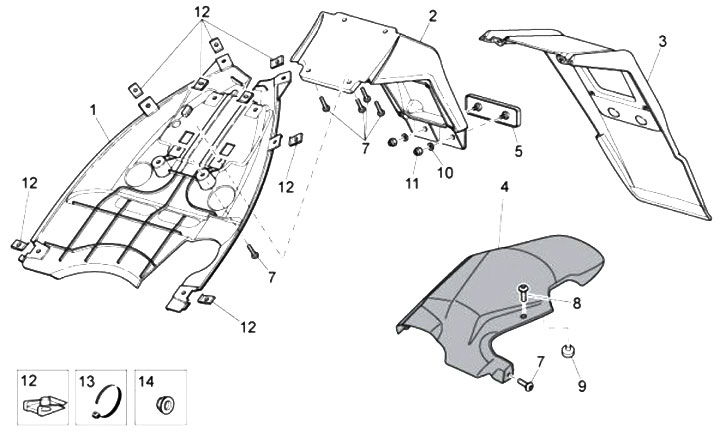 12
2
3
1
7
5
12
10
11
12
4
7
8
12
7
9
12
13
14