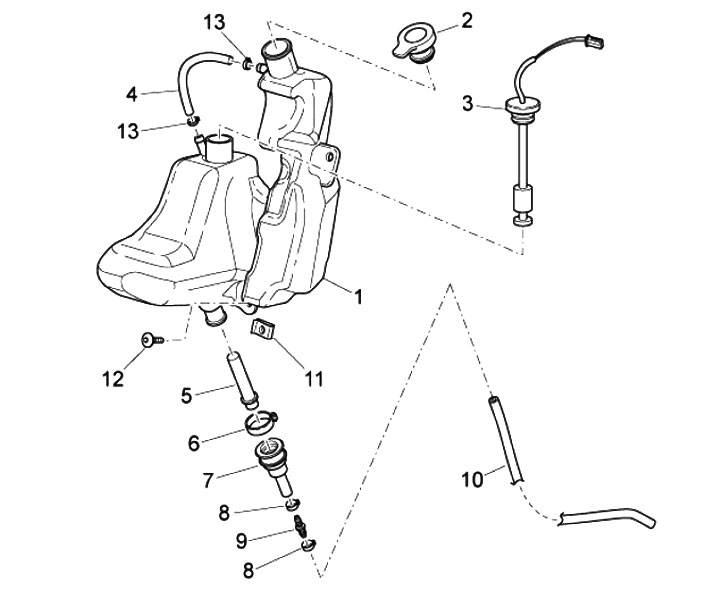 13
2
4
3
13
1
12
11
5
6
7
10
8
9
8