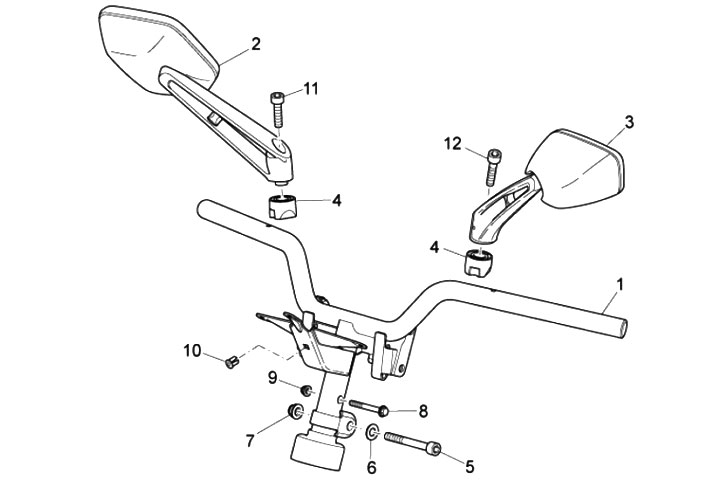 2
11
3
12
4
4
1
10
9
8
7
6
5