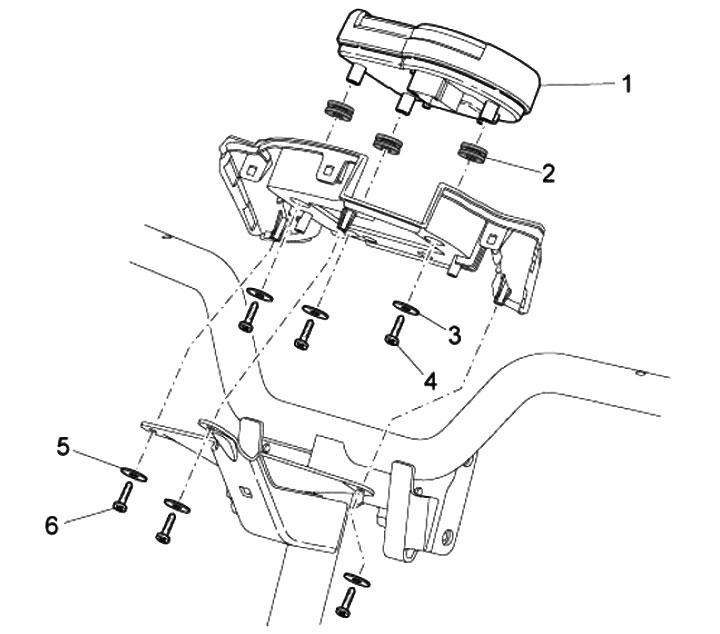 1
2
3
4
5
6