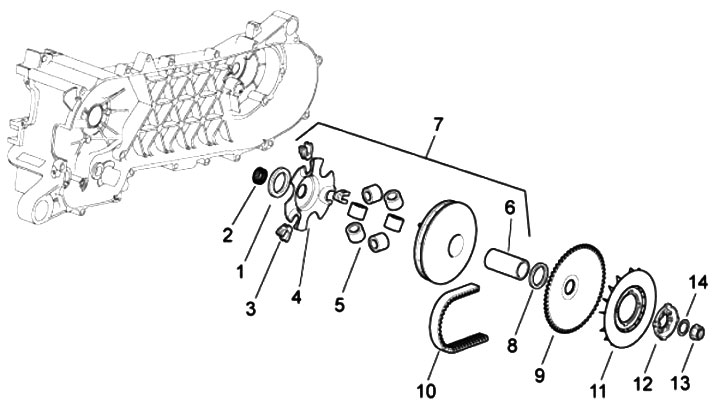 7
6
2
1
3
4
5
14
8
9
10
11
12
13