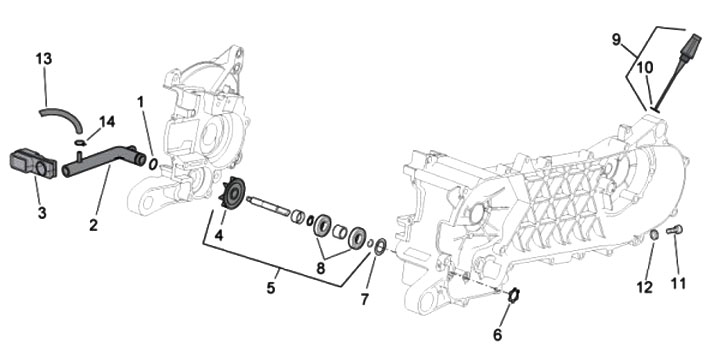 13
14
1
3
2
4
5
8
7
6
9
10
12
11