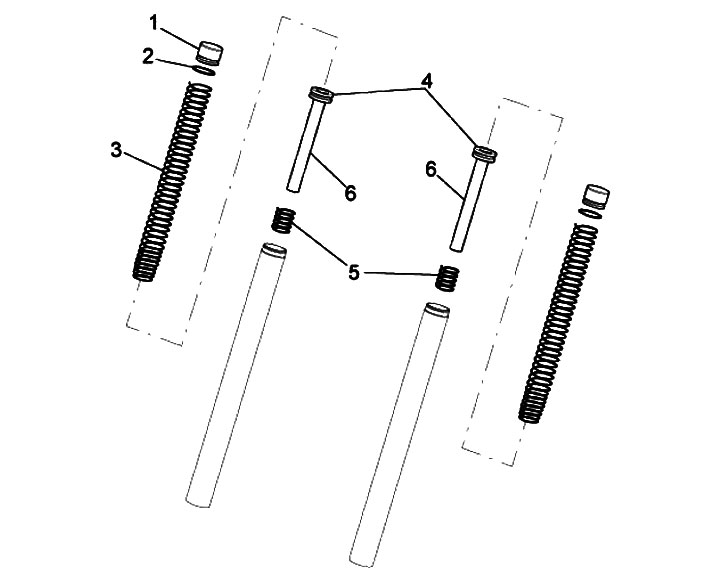 1
2
3
4
6
6
5