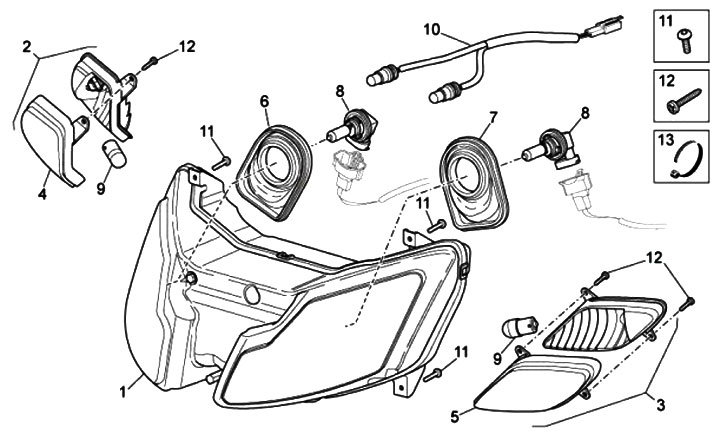 2
12
10
11
12
13
6
8
7
8
11
4
9
11
12
9
11
1
5
3