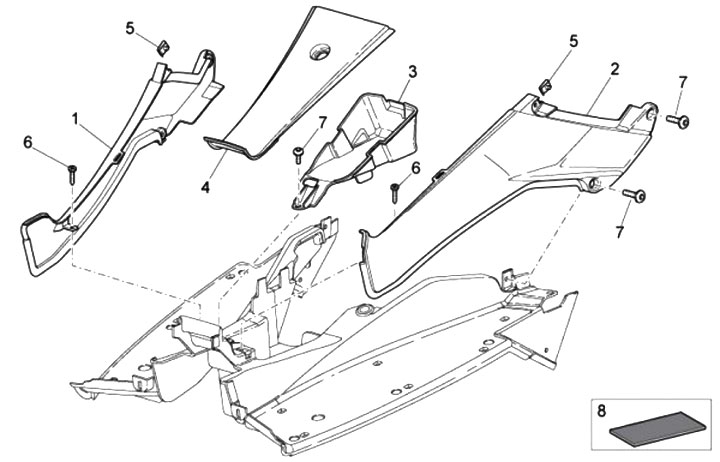 5
1
6
4
7
3
6
5
2
7
7
8