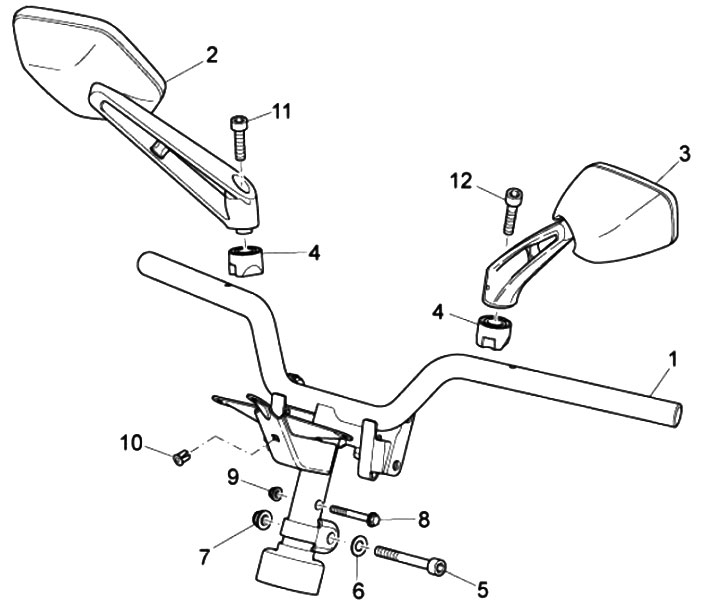 2
11
3
12
4
4
1
10
9
8
7
6
5