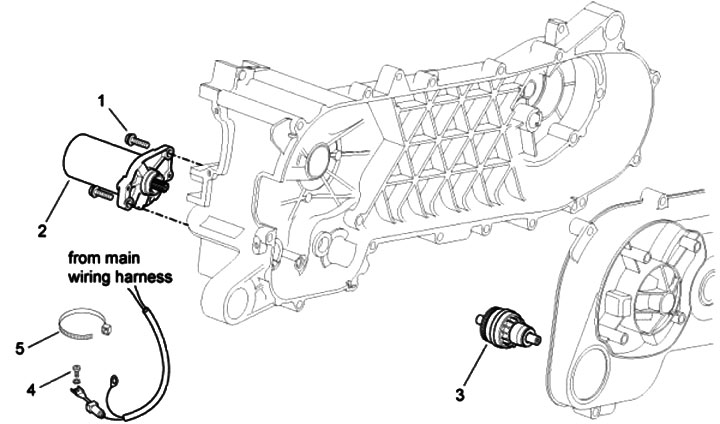 1

2

from main
wiring harness

5

4

3