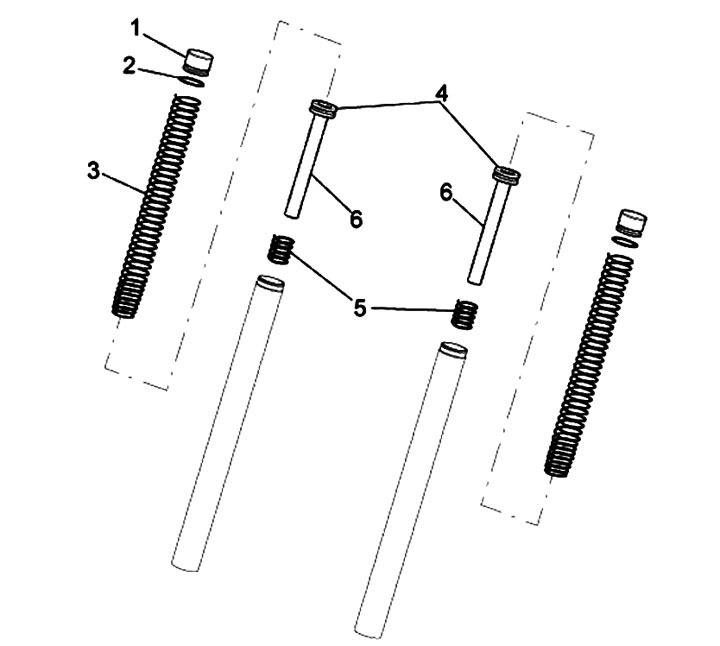 1
2
3
4
6
6
5