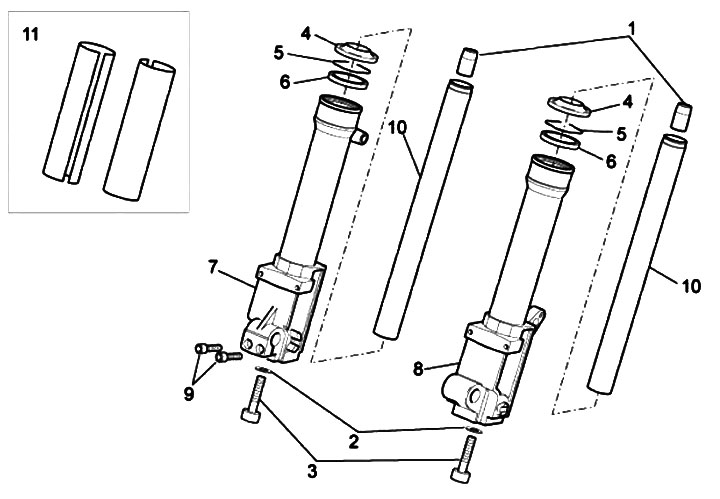 11

4
5
6
1
10
4
5
6
7
10
8
9
2
3