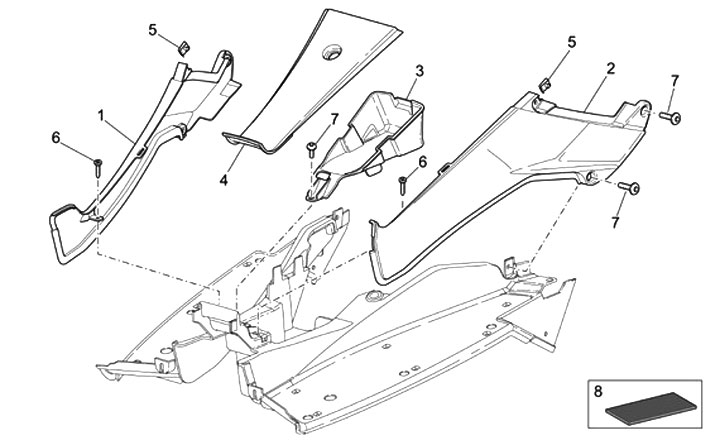 5
1
6
4
7
3
6
5
2
7
7
8