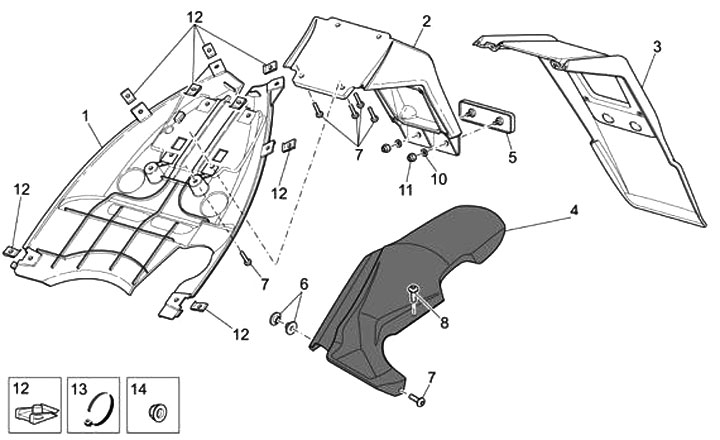 12
2
3
1
7
5
10
11
12
12
4
7
6
8
12
7
12
13
14